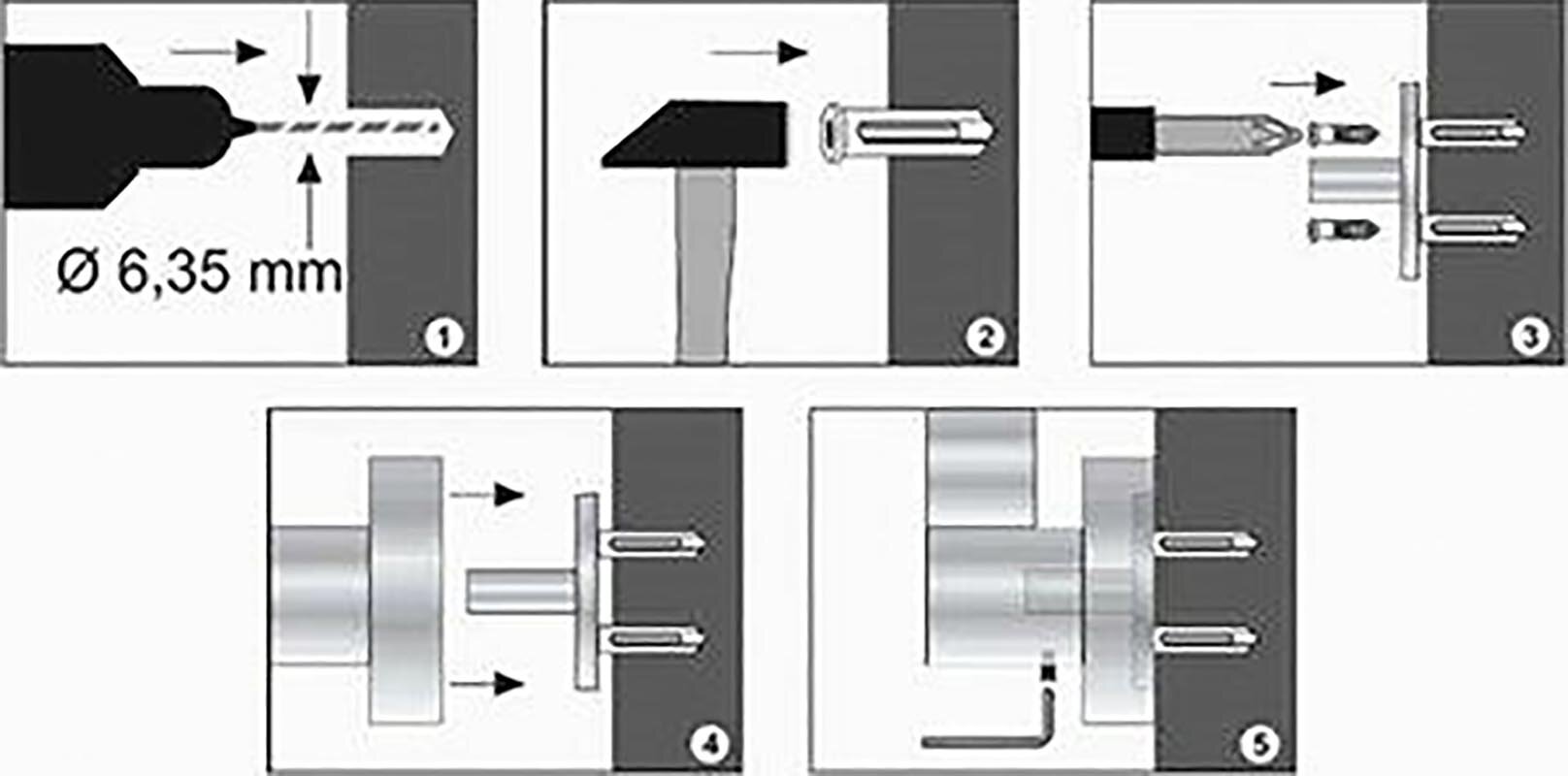 Ø 6,35 mm
1
2
3
4
5