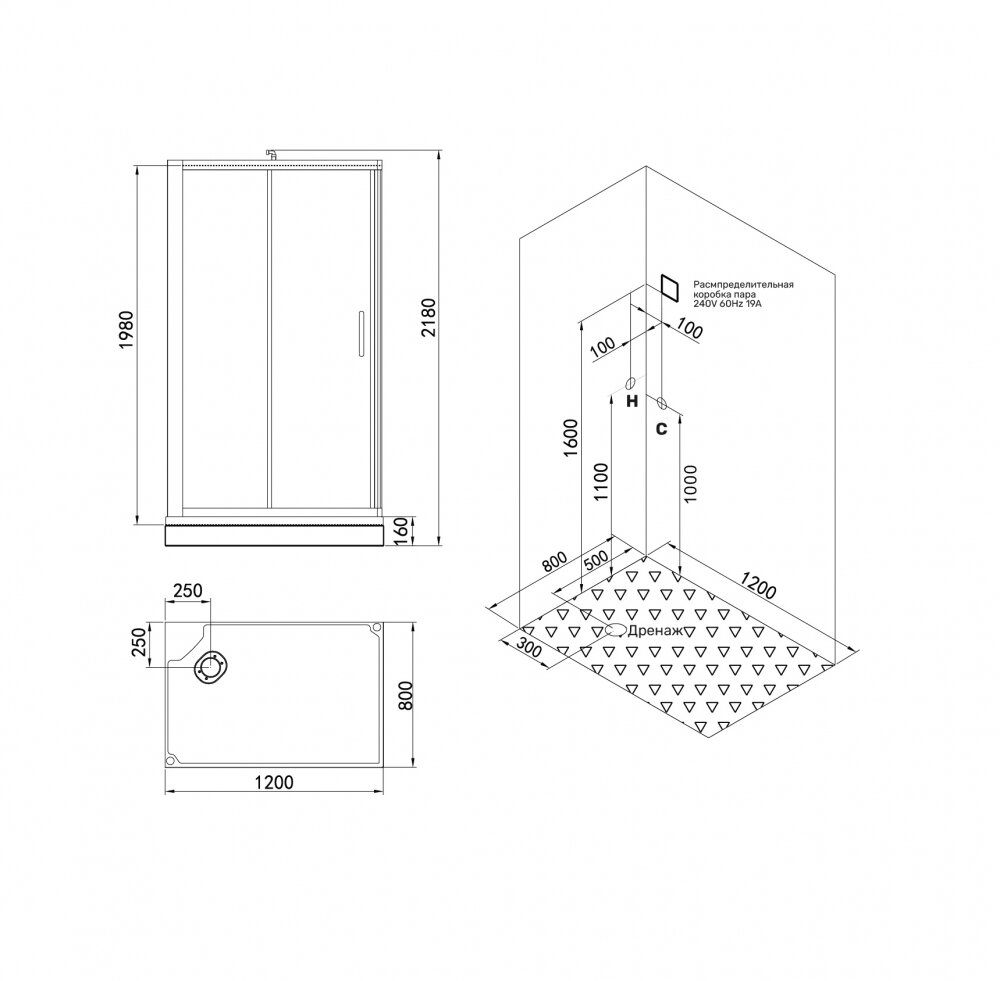 1980
2180
160
250
250
800
1200
Расмпределительная коробка пара 240V 60Hz 19A
100
100
H
C
1600
1100
1000
800
500
1200
300
Дренаж