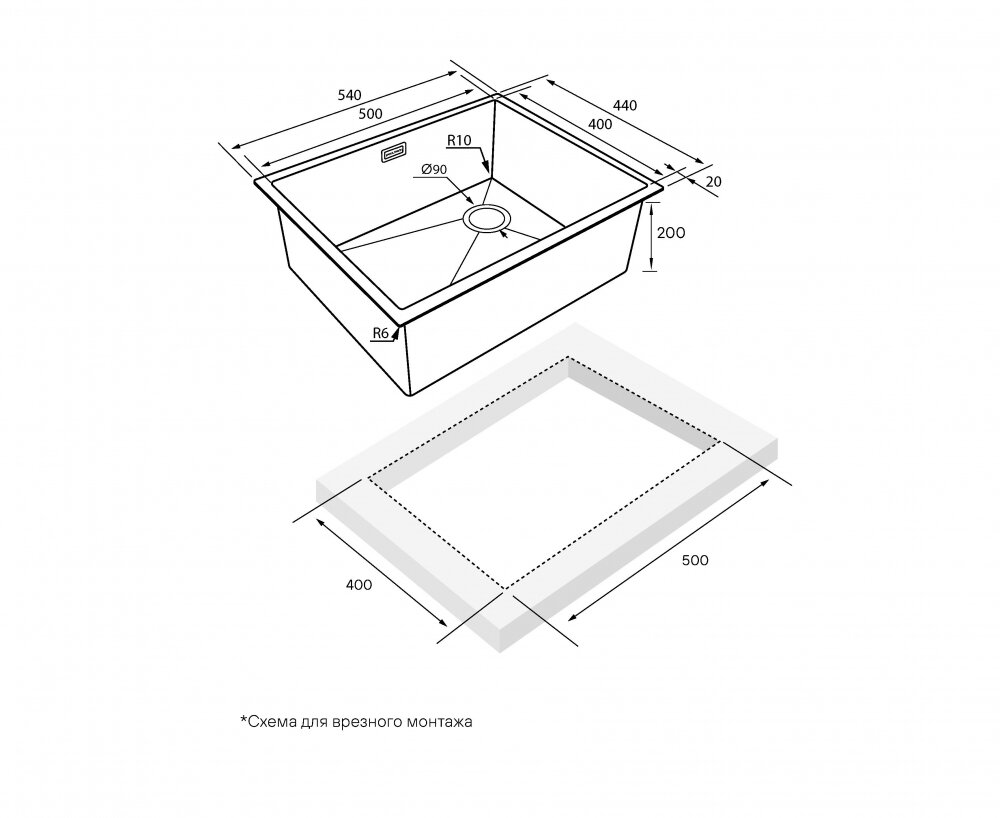 540
500
440
400
R10
Ø90
20
200
R6
400
500
*Схема для врезного монтажа