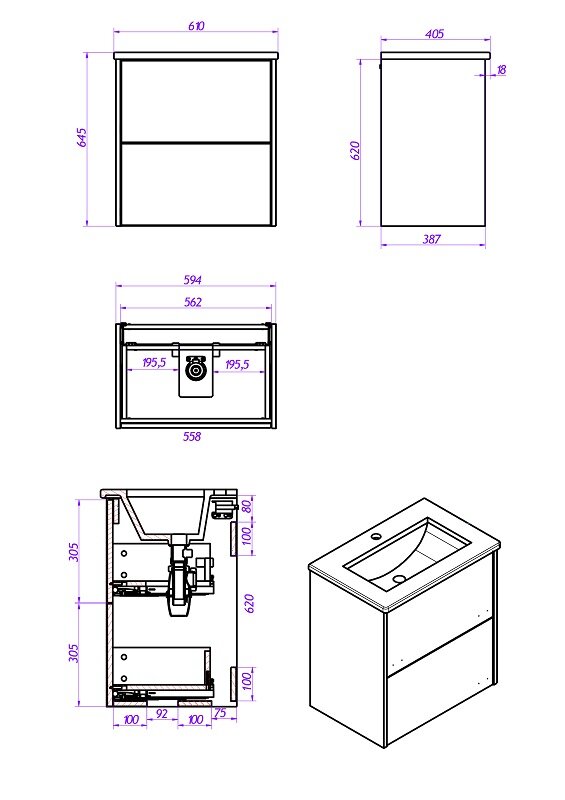 610
645
405
18
620
387
594
562
195,5
195,5
558
305
305
80
100
620
100
100
92
100
75