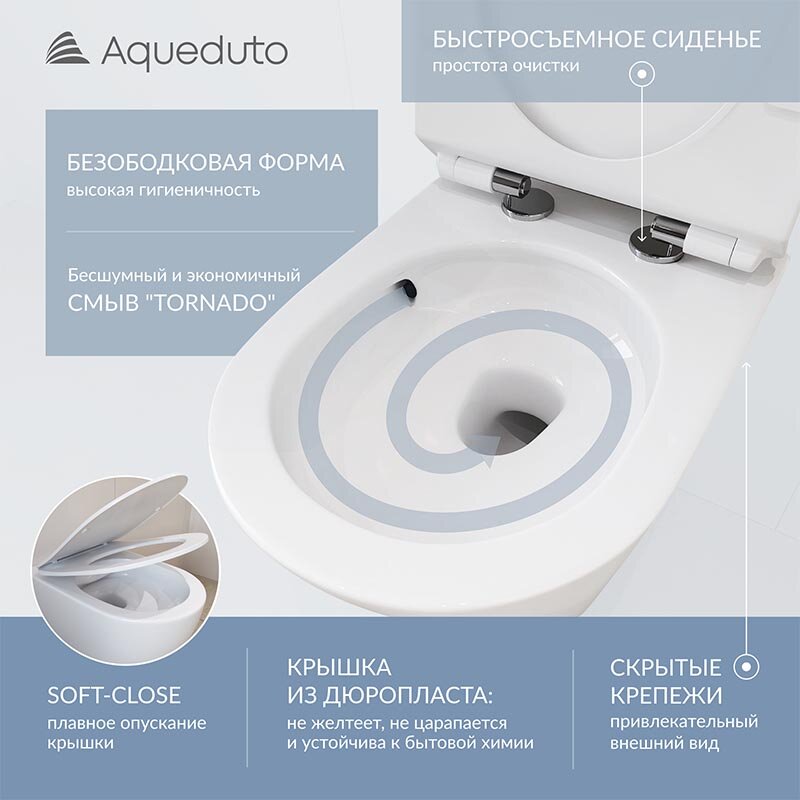 Aqueduto

БЫСТРОСЪЕМНОЕ СИДЕНЬЕ
простота очистки

БЕЗОБОДКОВАЯ ФОРМА
высокая гигиеничность

Бесшумный и экономичный
СМЫВ "TORNADO"

SOFT-CLOSE
плавное опускание крышки

КРЫШКА ИЗ ДЮРОПЛАСТА:
не желтеет, не царапается и устойчива к бытовой химии

СКРЫТЫЕ КРЕПЕЖИ
привлекательный внешний вид