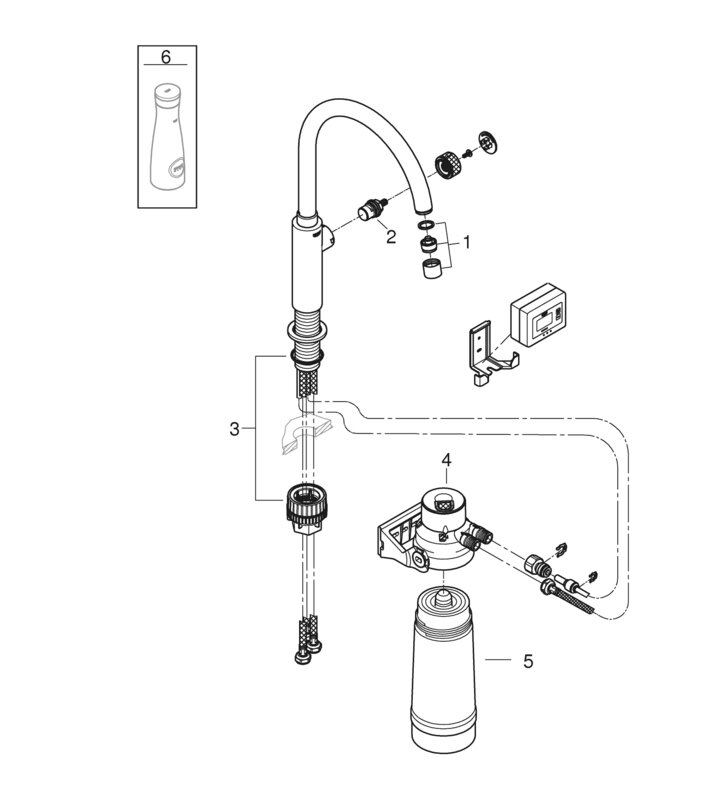 6

2

1

3

4

5