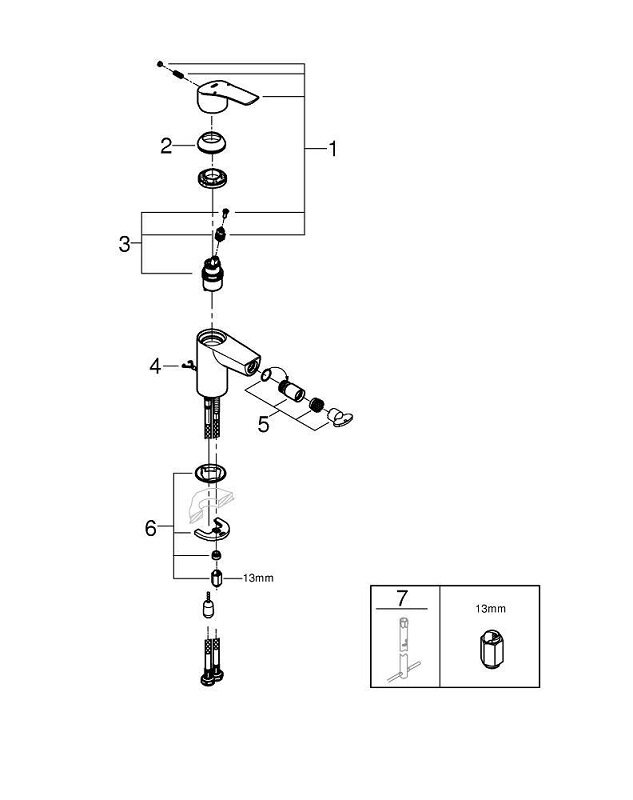 2

1

3

4

5

6

13mm

7

13mm