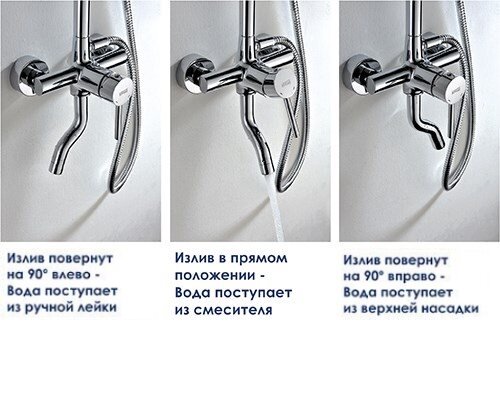 Излив повернут на 90° влево - Вода поступает из ручной лейки

Излив в прямом положении - Вода поступает из смесителя

Излив повернут на 90° вправо - Вода поступает из верхней насадки