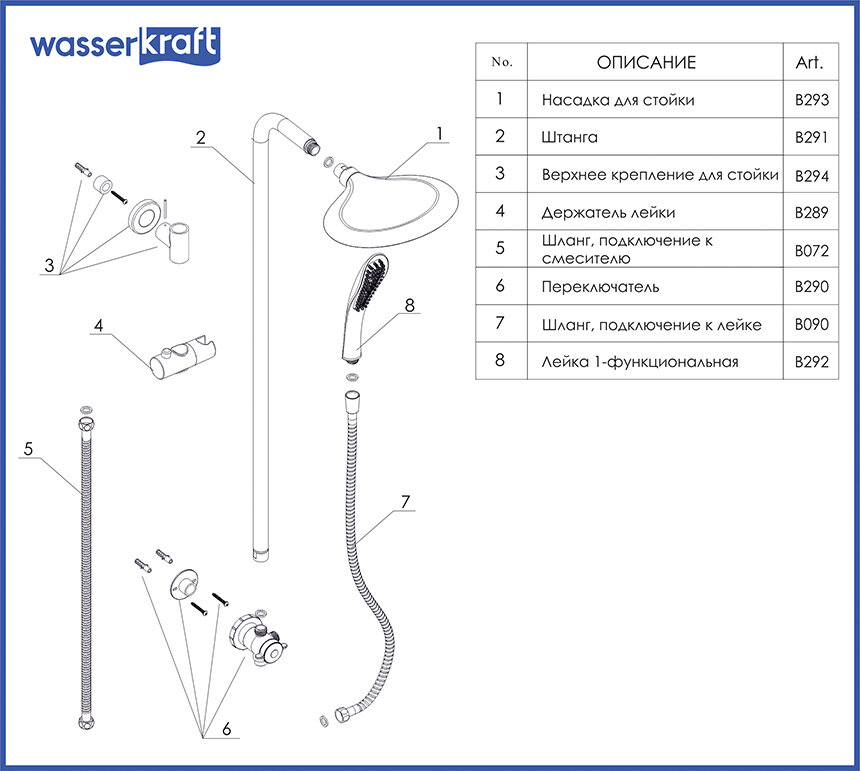 wasserkraft

| No. | ОПИСАНИЕ | Art. |
|---|---|---|
| 1 | Насадка для стойки | B293 |
| 2 | Штанга | B291 |
| 3 | Верхнее крепление для стойки | B294 |
| 4 | Держатель лейки | B289 |
| 5 | Шланг, подключение к смесителю | B072 |
| 6 | Переключатель | B290 |
| 7 | Шланг, подключение к лейке | B090 |
| 8 | Лейка 1-функциональная | B292 |

2
1
3
4
8
5
7
6