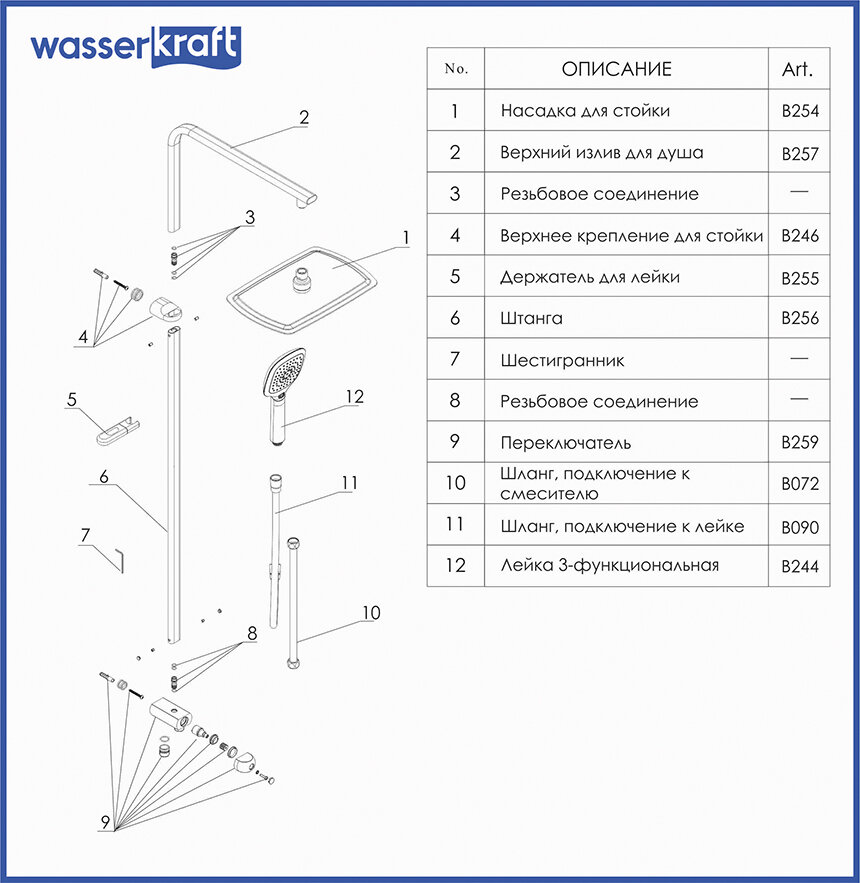 wasserkraft

2
3
1
4
5
12
6
11
7
10
8
9

| No. | ОПИСАНИЕ | Art. |
|---|---|---|
| 1 | Насадка для стойки | B254 |
| 2 | Верхний излив для душа | B257 |
| 3 | Резьбовое соединение | — |
| 4 | Верхнее крепление для стойки | B246 |
| 5 | Держатель для лейки | B255 |
| 6 | Штанга | B256 |
| 7 | Шестигранник | — |
| 8 | Резьбовое соединение | — |
| 9 | Переключатель | B259 |
| 10 | Шланг, подключение к смесителю | B072 |
| 11 | Шланг, подключение к лейке | B090 |
| 12 | Лейка 3-функциональная | B244 |