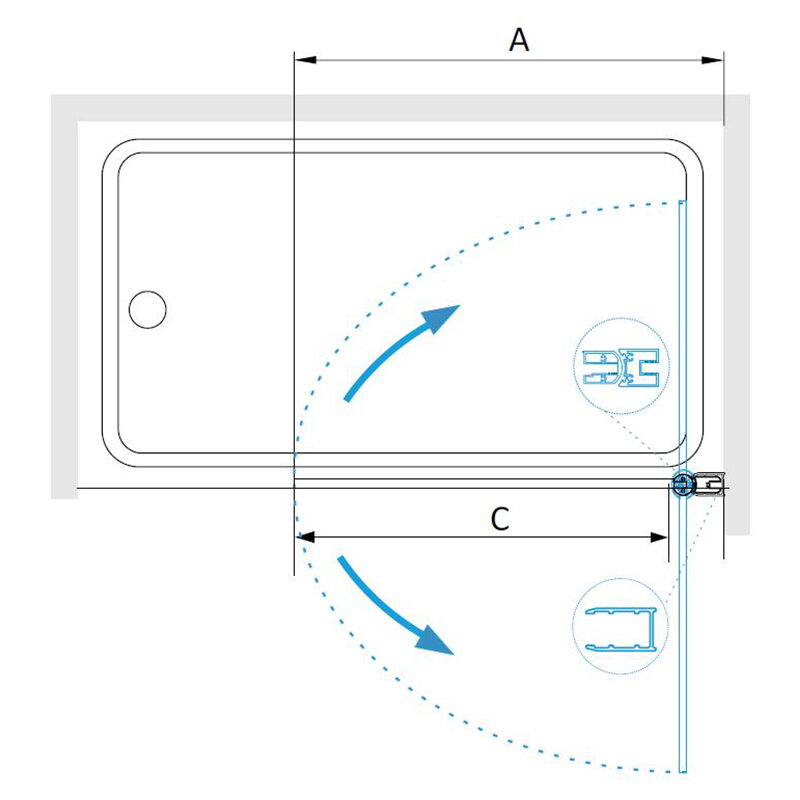 A

C