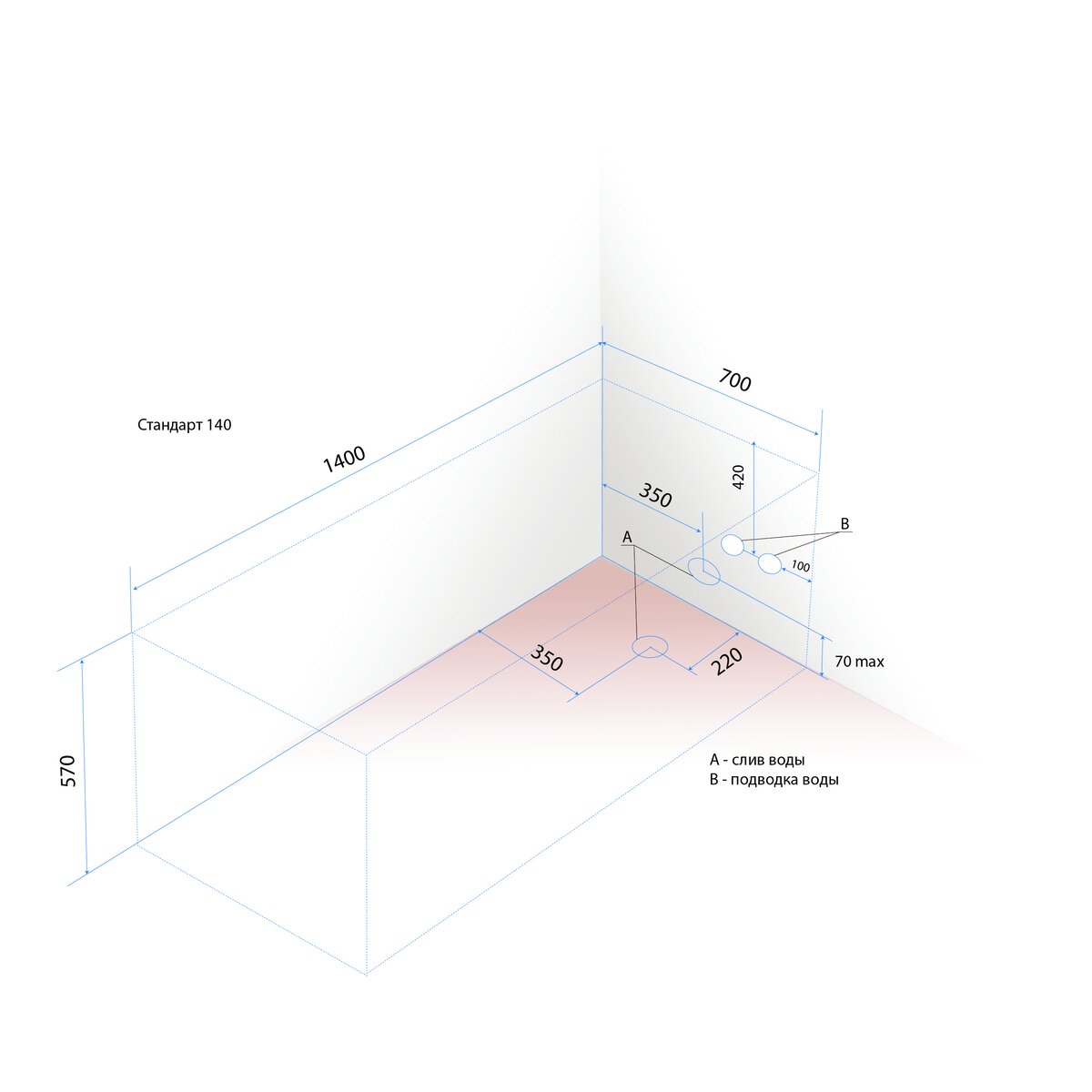 Стандарт 140

1400

700

420

350

A

B

100

350

220

70 max

570

A - слив воды
B - подводка воды