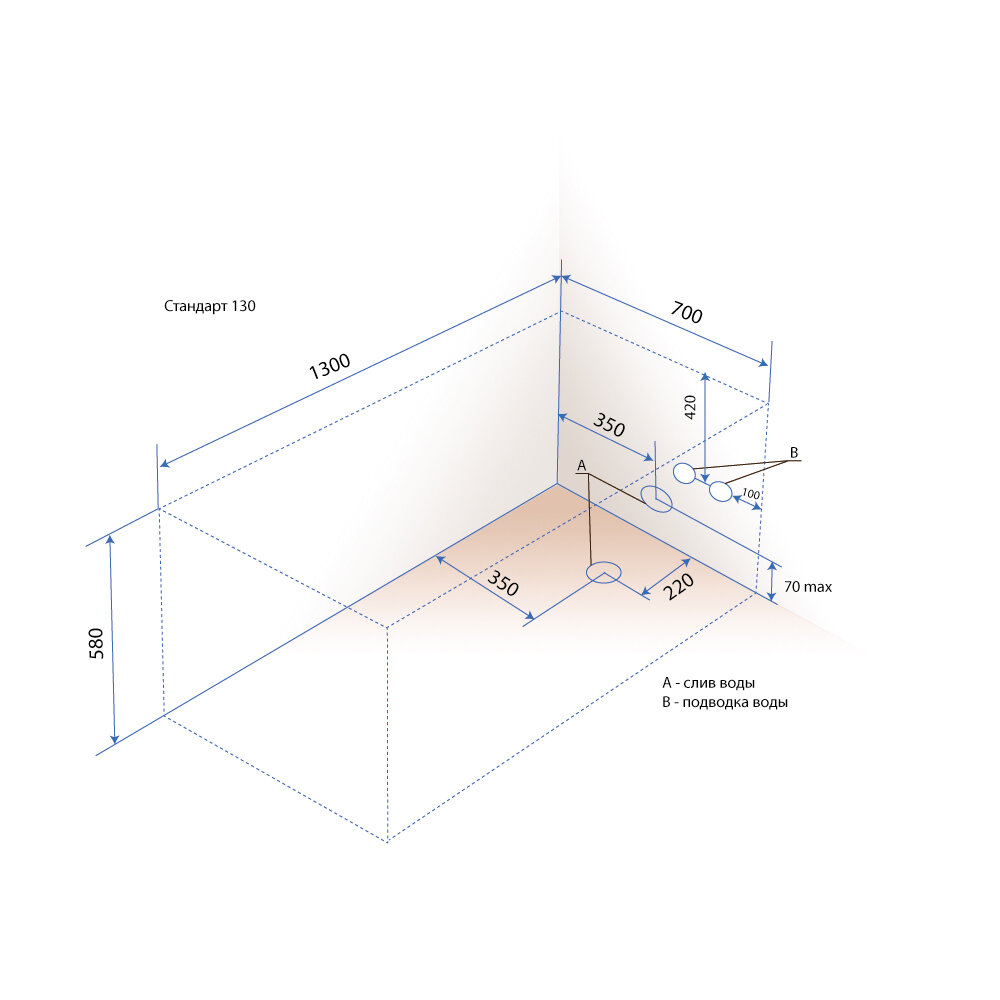 Стандарт 130

1300

700

420

350

A

B

100

350

220

70 max

580

A - слив воды
B - подводка воды