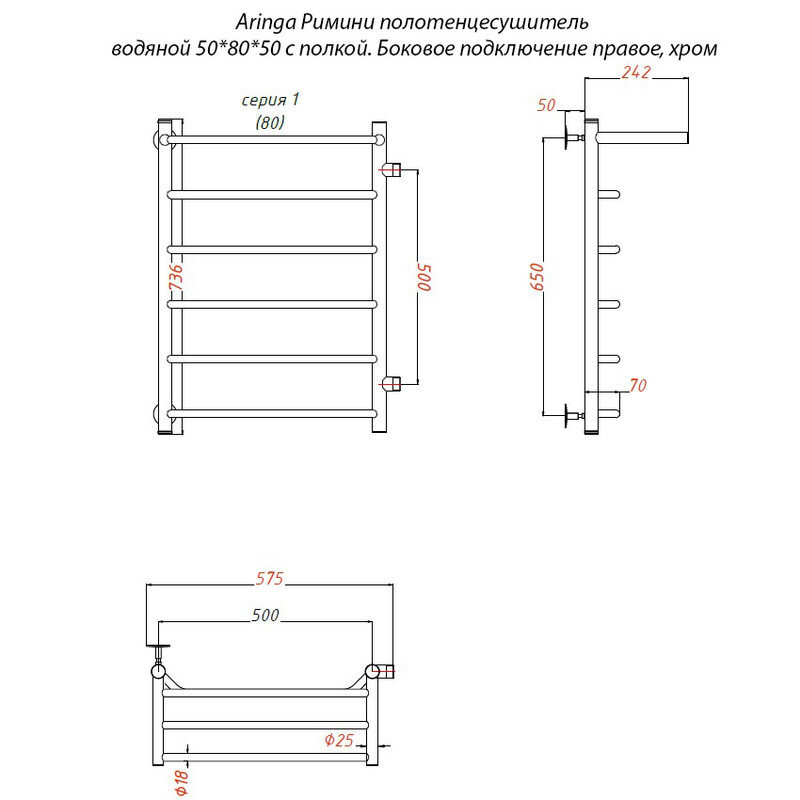 Aringa Римини полотенцесушитель водяной 50*80*50 с полкой. Боковое подключение правое, хром

серия 1
(80)

736

500

242

50

650

70

575

500

Φ25

Φ18