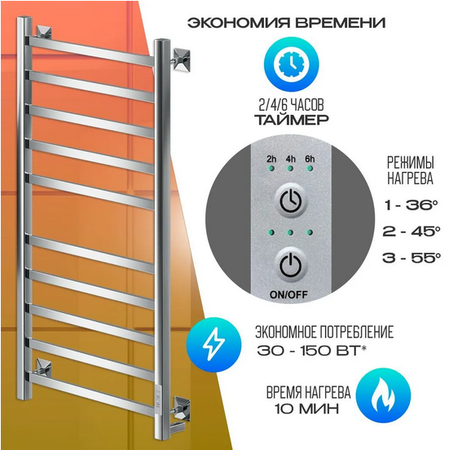 ЭКОНОМИЯ ВРЕМЕНИ

2/4/6 ЧАСОВ
ТАЙМЕР

2h 4h 6h

ON/OFF

РЕЖИМЫ НАГРЕВА
1 - 36°
2 - 45°
3 - 55°

ЭКОНОМНОЕ ПОТРЕБЛЕНИЕ
30 - 150 ВТ*

ВРЕМЯ НАГРЕВА
10 МИН