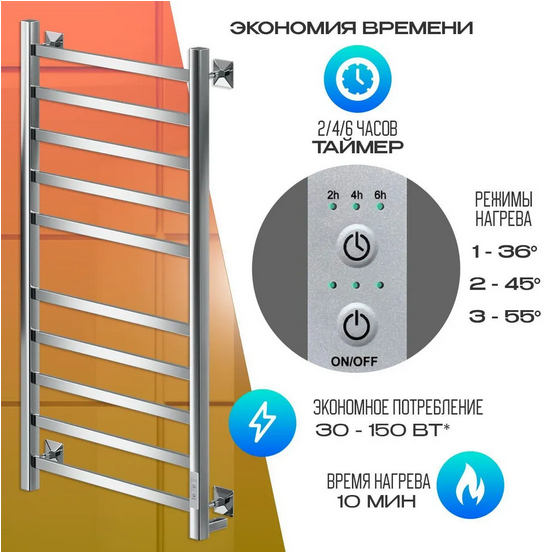 ЭКОНОМИЯ ВРЕМЕНИ

2/4/6 ЧАСОВ
ТАЙМЕР

2h 4h 6h

ON/OFF

РЕЖИМЫ НАГРЕВА

1 - 36°

2 - 45°

3 - 55°

ЭКОНОМНОЕ ПОТРЕБЛЕНИЕ
30 - 150 ВТ*

ВРЕМЯ НАГРЕВА
10 МИН