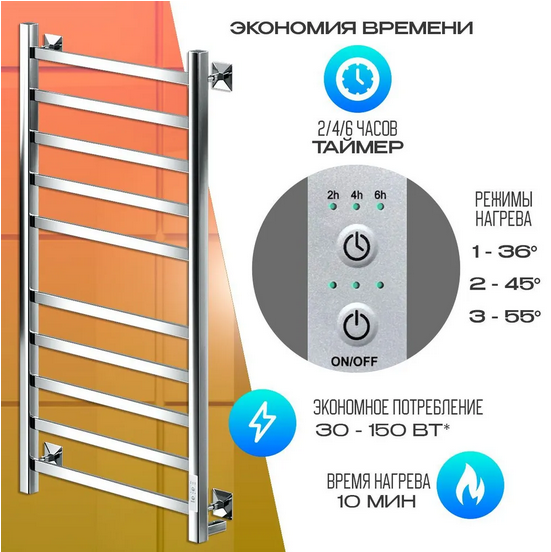 ЭКОНОМИЯ ВРЕМЕНИ

2/4/6 ЧАСОВ
ТАЙМЕР

2h 4h 6h

ON/OFF

РЕЖИМЫ НАГРЕВА

1 - 36°

2 - 45°

3 - 55°

ЭКОНОМНОЕ ПОТРЕБЛЕНИЕ
30 - 150 ВТ*

ВРЕМЯ НАГРЕВА
10 МИН