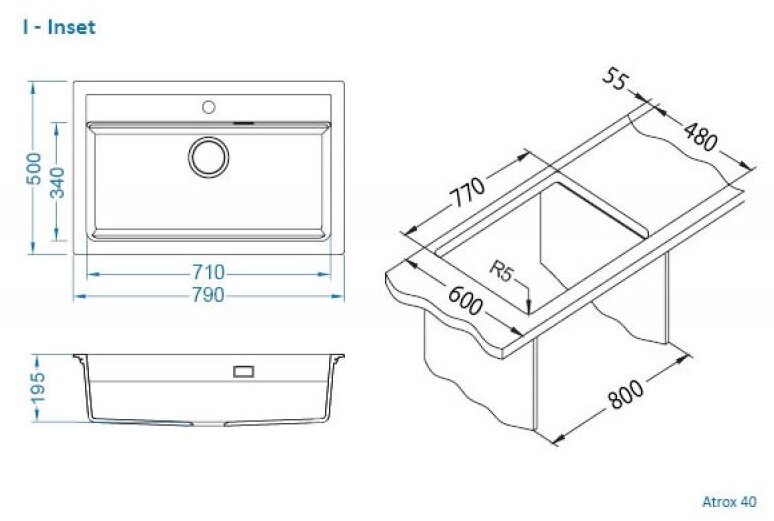 I - Inset

500
340
710
790
195

55
480
770
R5
600
800

Atrox 40