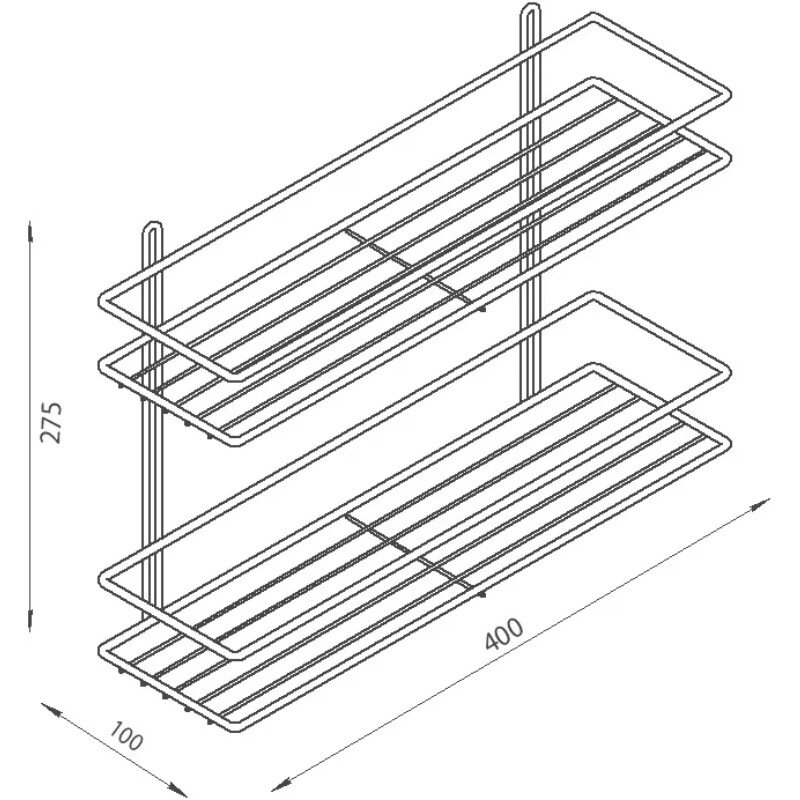 275

400

100