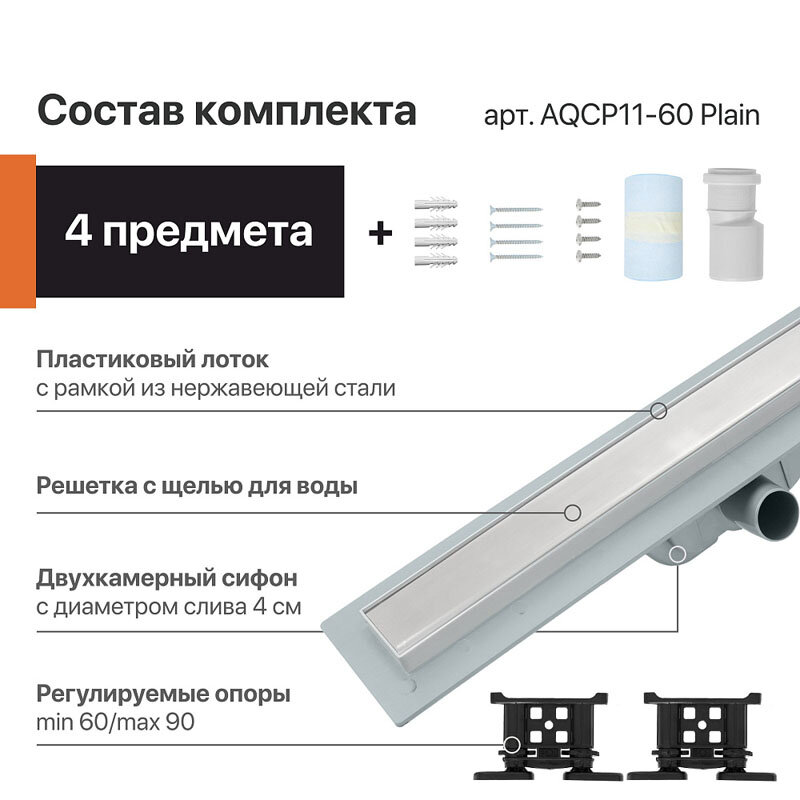 Состав комплекта

арт. AQCP11-60 Plain

4 предмета

+

Пластиковый лоток
с рамкой из нержавеющей стали

Решетка с щелью для воды

Двухкамерный сифон
с диаметром слива 4 см

Регулируемые опоры
min 60/max 90