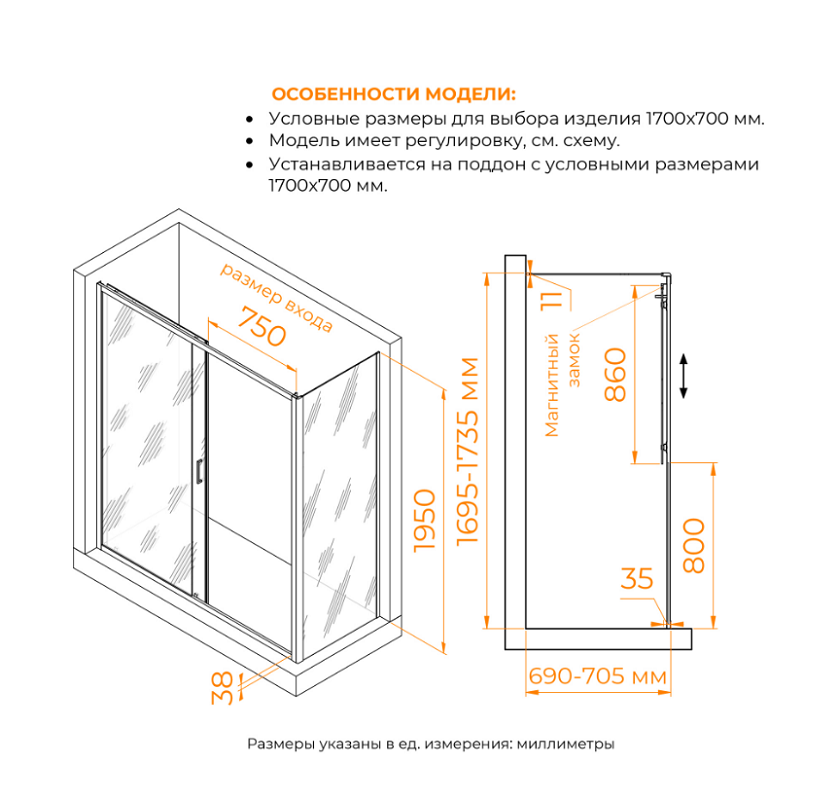 ОСОБЕННОСТИ МОДЕЛИ:
• Условные размеры для выбора изделия 1700x700 мм.
• Модель имеет регулировку, см. схему.
• Устанавливается на поддон с условными размерами 1700x700 мм.

размер входа
750
1950
38
1695-1735 мм
11
Магнитный замок
860
800
35
690-705 мм

Размеры указаны в ед. измерения: миллиметры