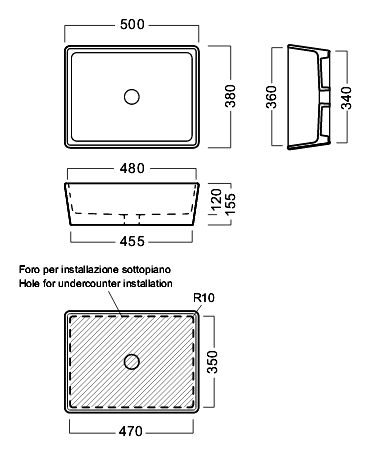 500
380
360
340
480
120
155
455
Foro per installazione sottopiano
Hole for undercounter installation
R10
350
470