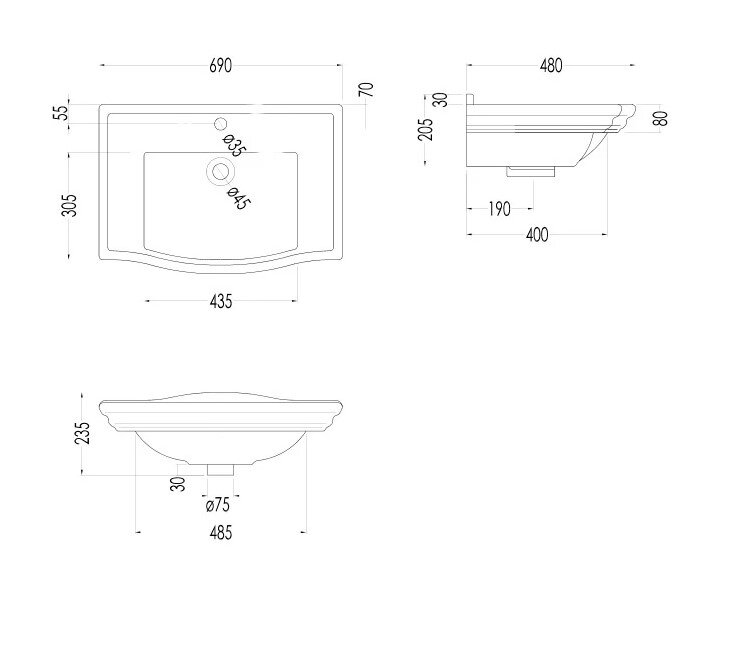 690
70
55
ø35
ø45
305
435
480
30
205
80
190
400
235
30
ø75
485