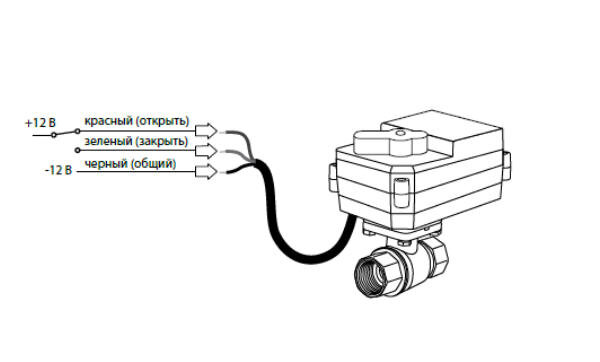 +12 В
красный (открыть)
зеленый (закрыть)
-12 В
черный (общий)