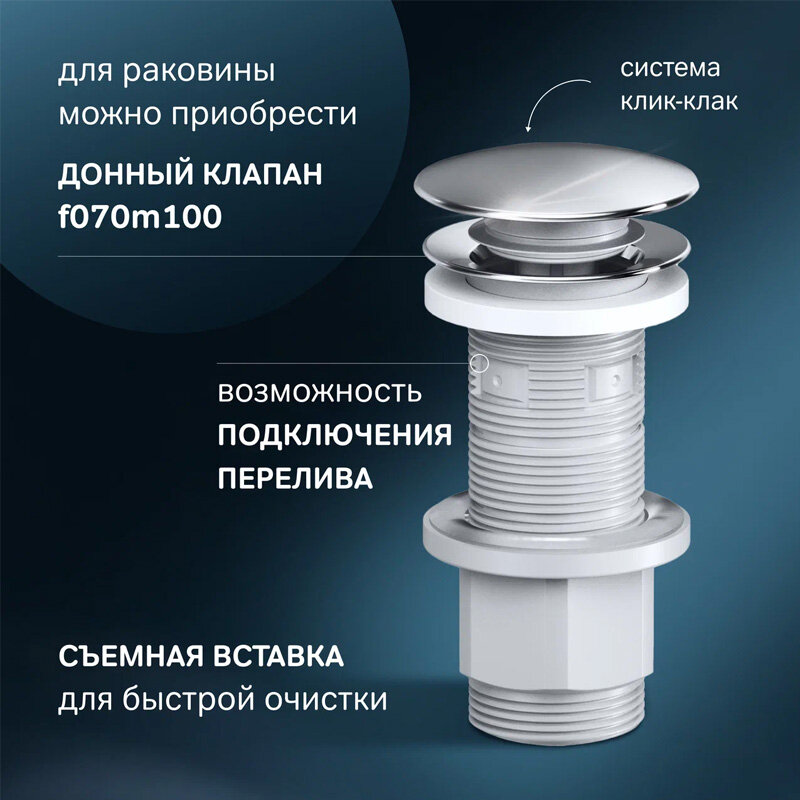 для раковины можно приобрести

ДОННЫЙ КЛАПАН f070m100

система клик-клак

возможность ПОДКЛЮЧЕНИЯ ПЕРЕЛИВА

СЪЕМНАЯ ВСТАВКА для быстрой очистки