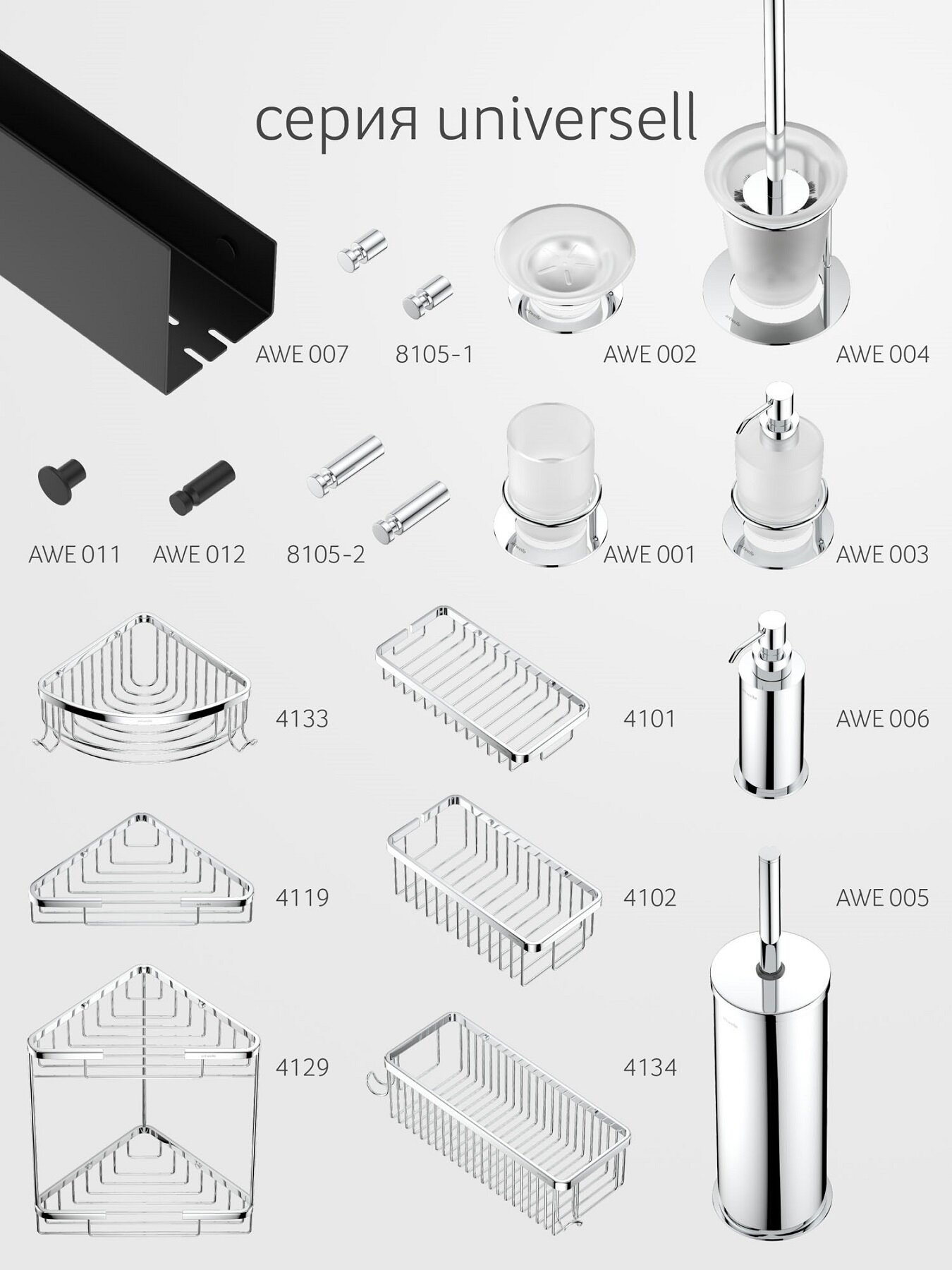 серия universell

AWE 007

8105-1

AWE 002

AWE 004

AWE 011

AWE 012

8105-2

AWE 001

AWE 003

4133

4101

AWE 006

4119

4102

AWE 005

4129

4134