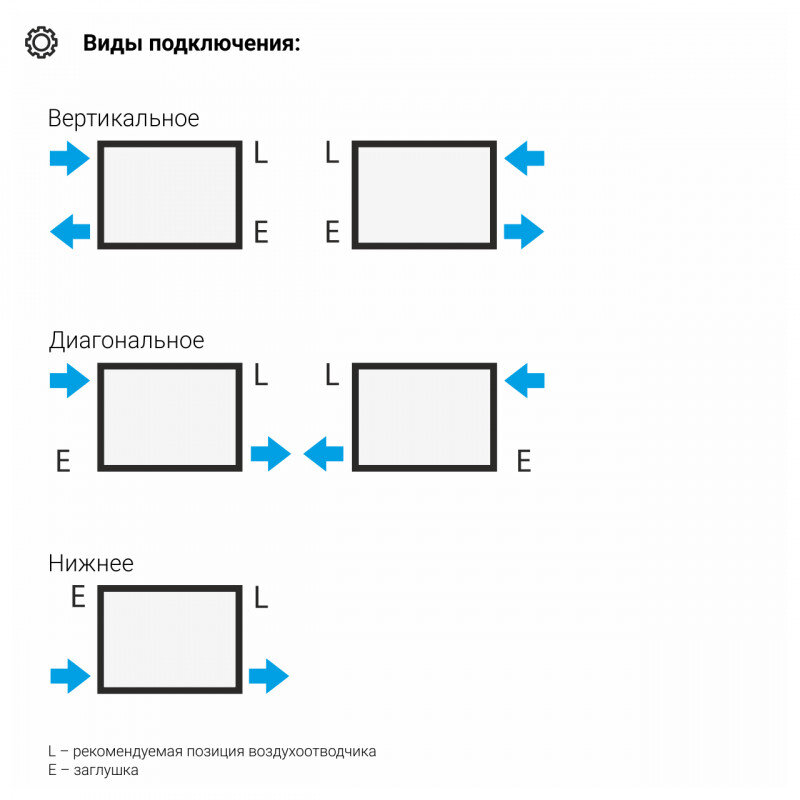 Виды подключения:

Вертикальное

L

E

L

E

Диагональное

L

E

L

E

Нижнее

E

L

L – рекомендуемая позиция воздухоотводчика
E – заглушка