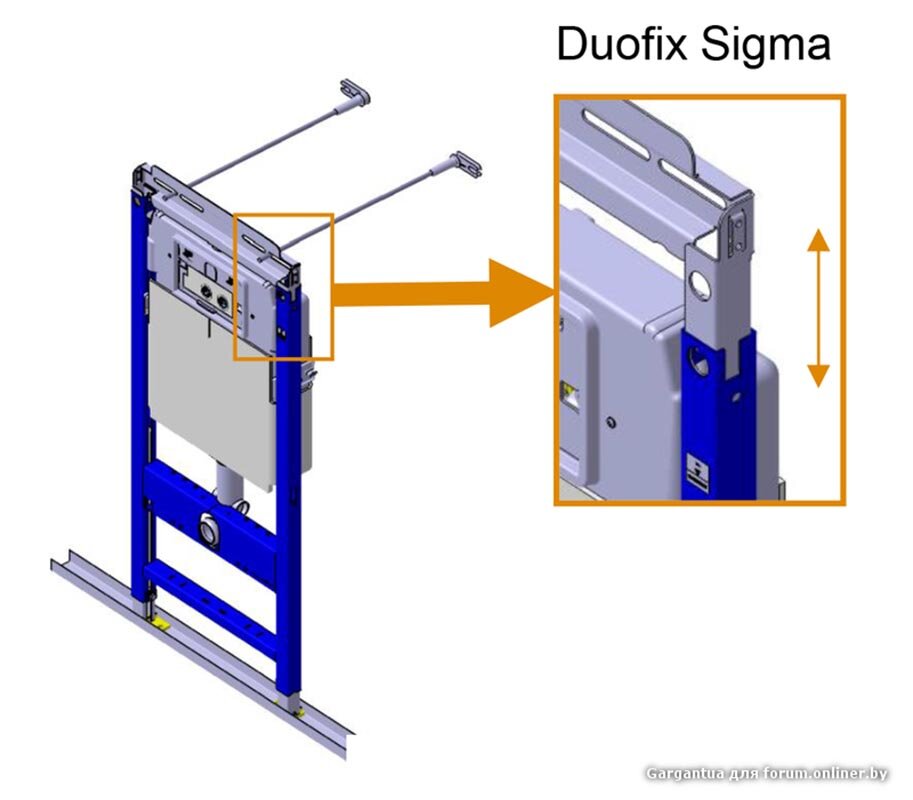 Duofix Sigma

Gargantua для forum.onliner.by