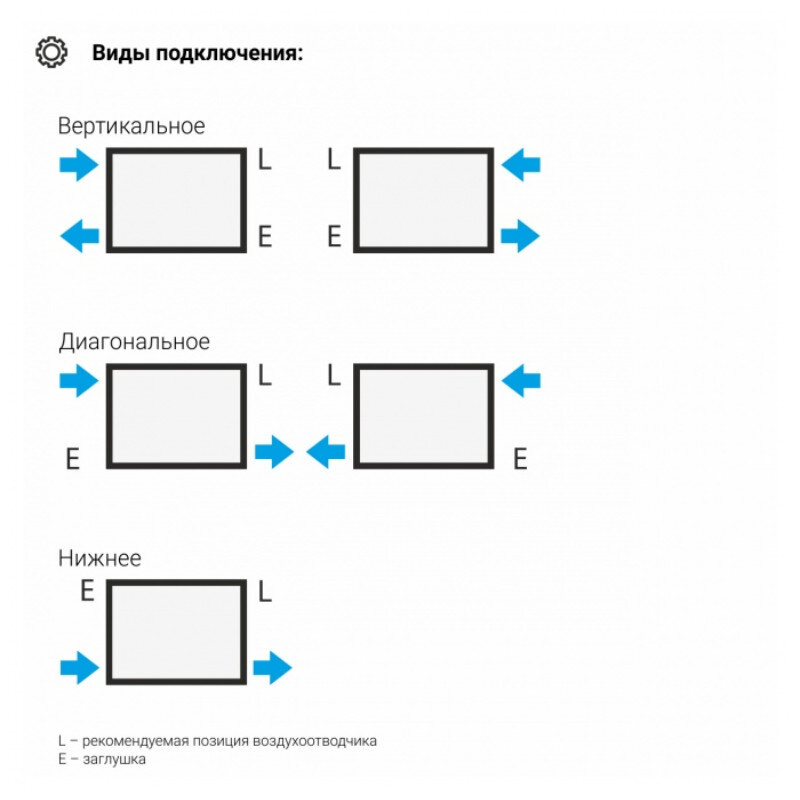 Виды подключения:

Вертикальное

L

E

L

E

Диагональное

L

E

L

E

Нижнее

E

L

L – рекомендуемая позиция воздухоотводчика
E – заглушка