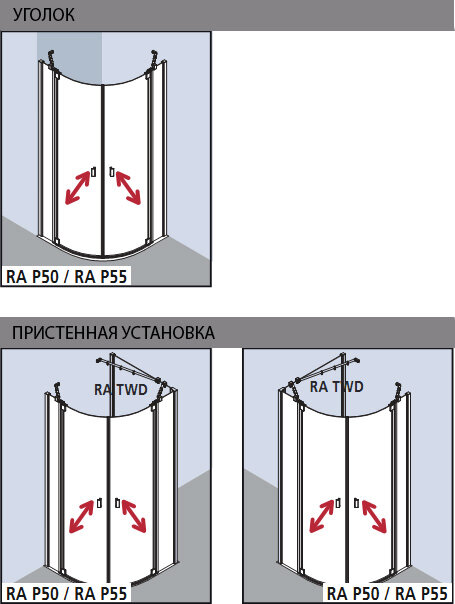 УГОЛОК

RA P50 / RA P55

ПРИСТЕННАЯ УСТАНОВКА

RA TWD

RA P50 / RA P55

RA TWD

RA P50 / RA P55