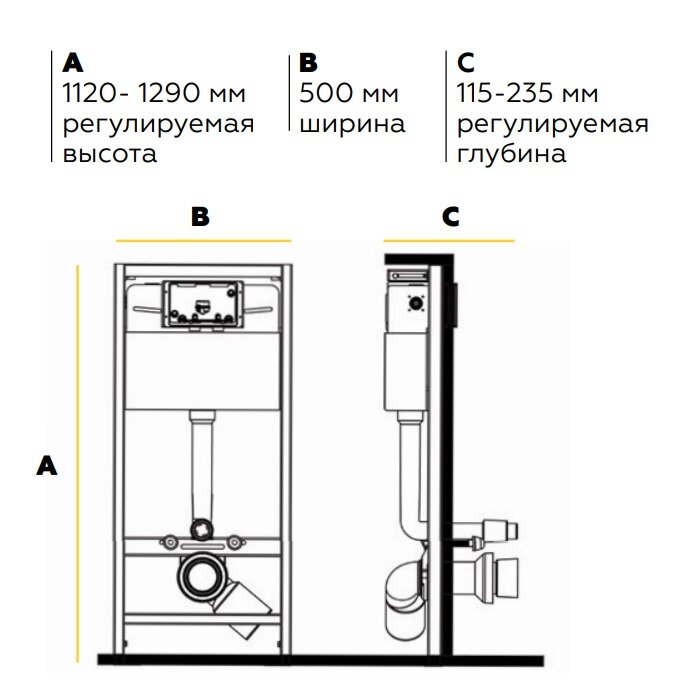 A
1120- 1290 мм
регулируемая
высота

B
500 мм
ширина

C
115-235 мм
регулируемая
глубина

B

C

A