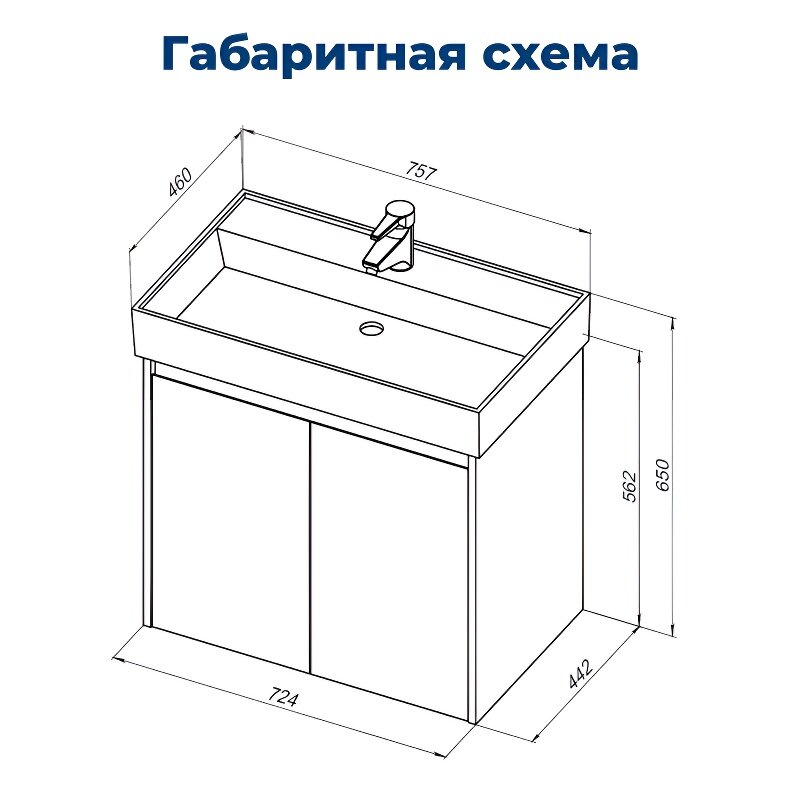 Габаритная схема

460

757

562

650

724

442