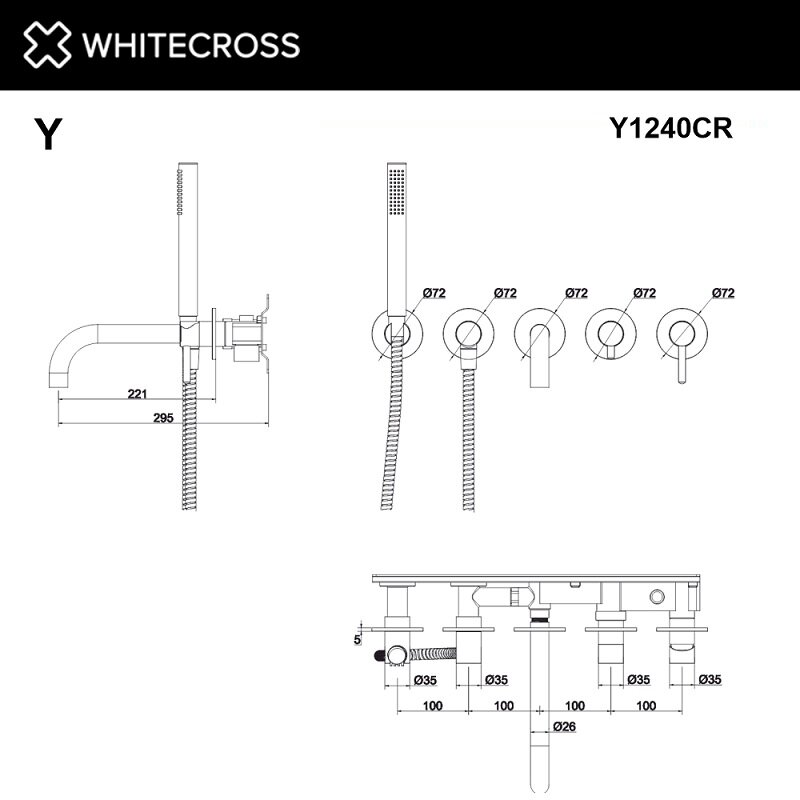 WHITECROSS

Y

Y1240CR

221
295

Ø72 Ø72 Ø72 Ø72 Ø72

5
Ø35 Ø35 Ø35 Ø35
100 100 100 100
Ø26