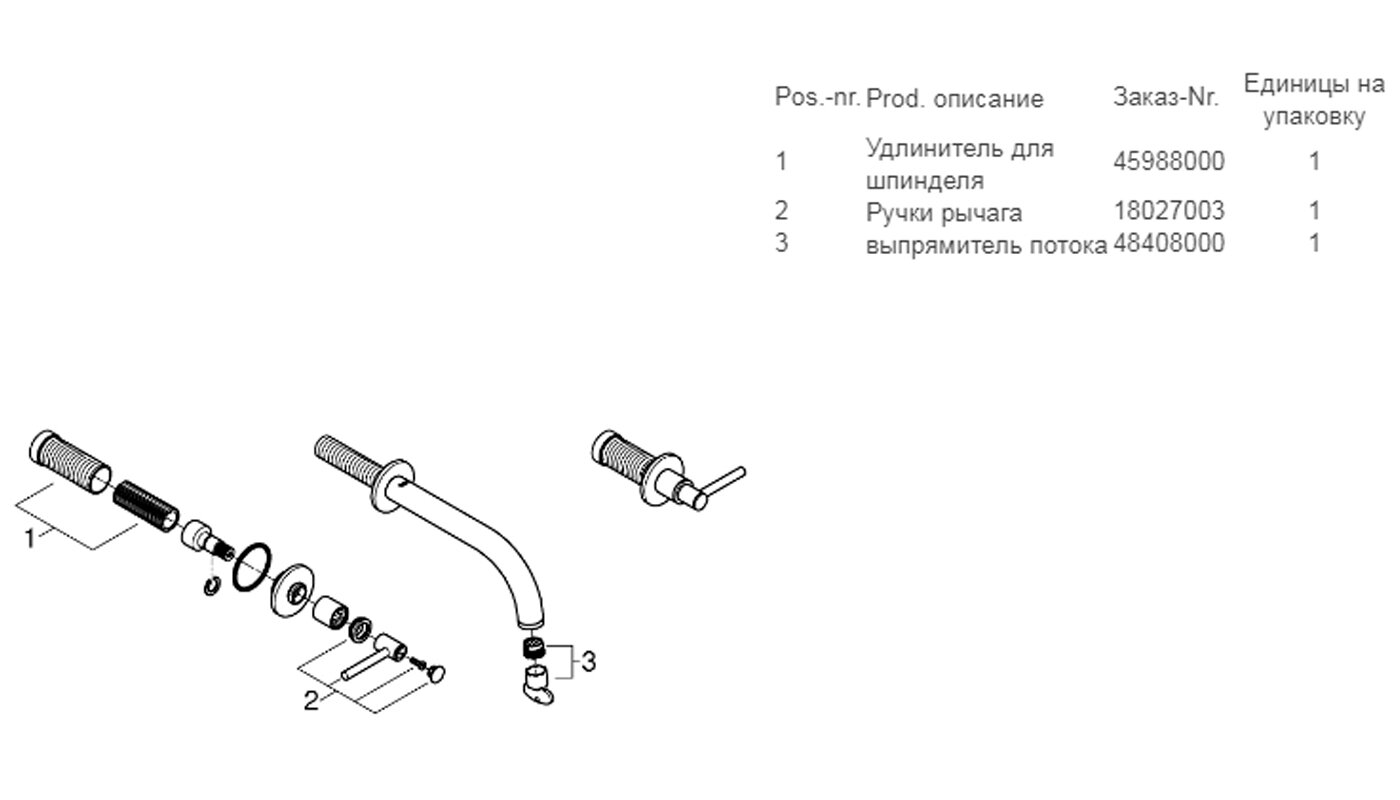 | Pos.-nr. | Prod. описание | Заказ-Nr. | Единицы на упаковку |
|---|---|---|---|
| 1 | Удлинитель для шпинделя | 45988000 | 1 |
| 2 | Ручки рычага | 18027003 | 1 |
| 3 | выпрямитель потока | 48408000 | 1 |

1

2

3