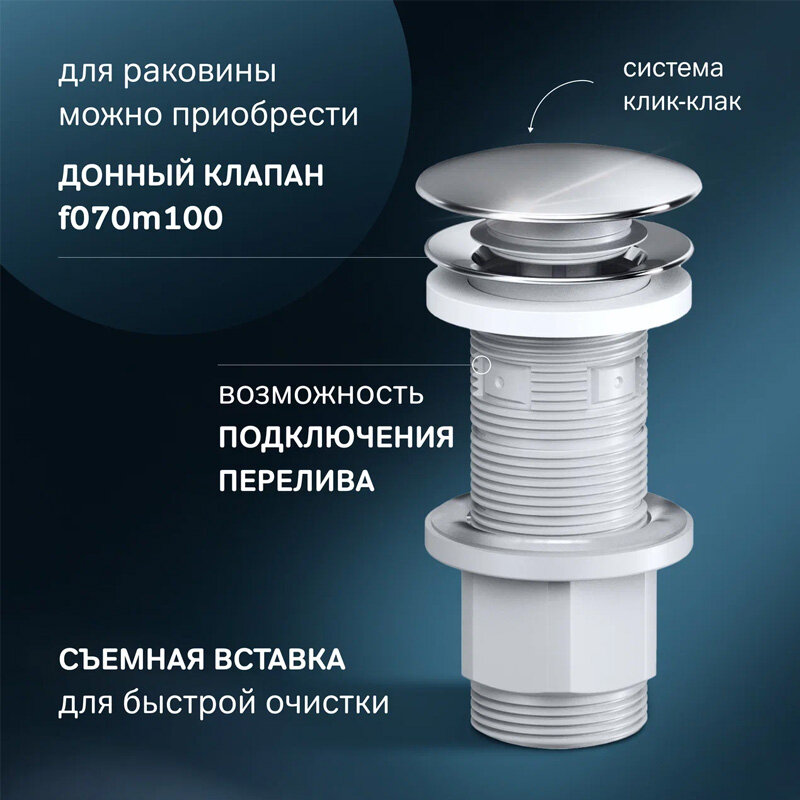 для раковины можно приобрести

ДОННЫЙ КЛАПАН f070m100

система клик-клак

возможность ПОДКЛЮЧЕНИЯ ПЕРЕЛИВА

СЪЕМНАЯ ВСТАВКА для быстрой очистки