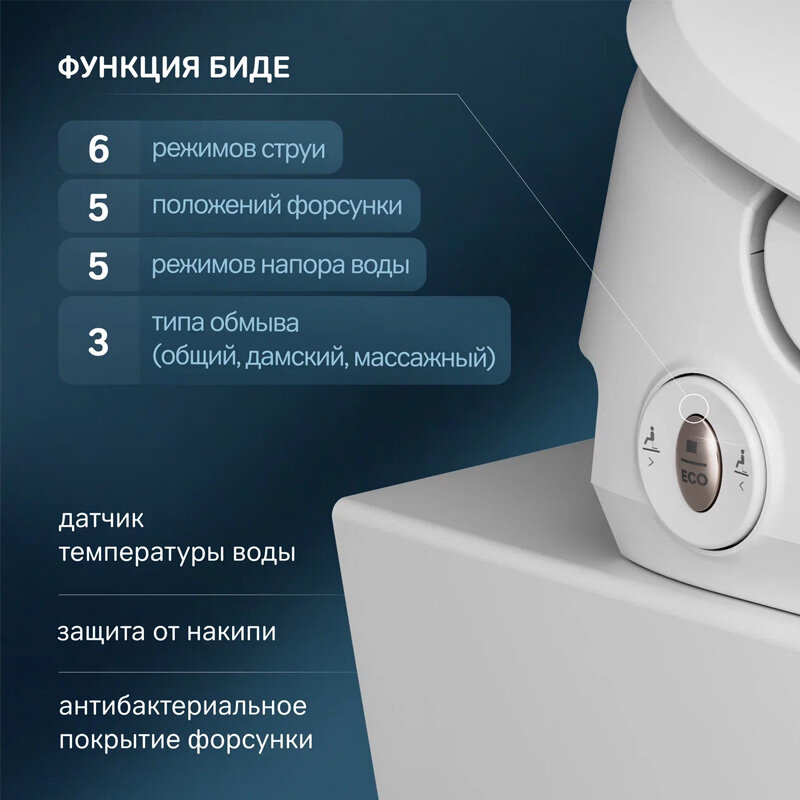 ФУНКЦИЯ БИДЕ

6 режимов струи

5 положений форсунки

5 режимов напора воды

3 типа обмыва (общий, дамский, массажный)

ECO

датчик температуры воды

защита от накипи

антибактериальное покрытие форсунки