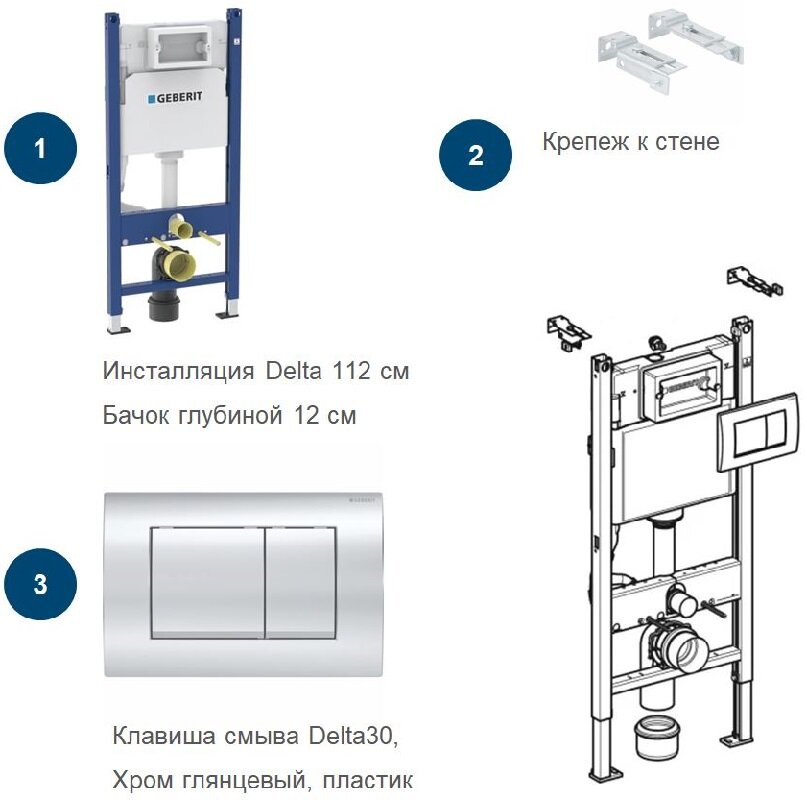 1

GEBERIT

Инсталляция Delta 112 см

Бачок глубиной 12 см

2

Крепеж к стене

3

GEBERIT

Клавиша смыва Delta30,

Хром глянцевый, пластик