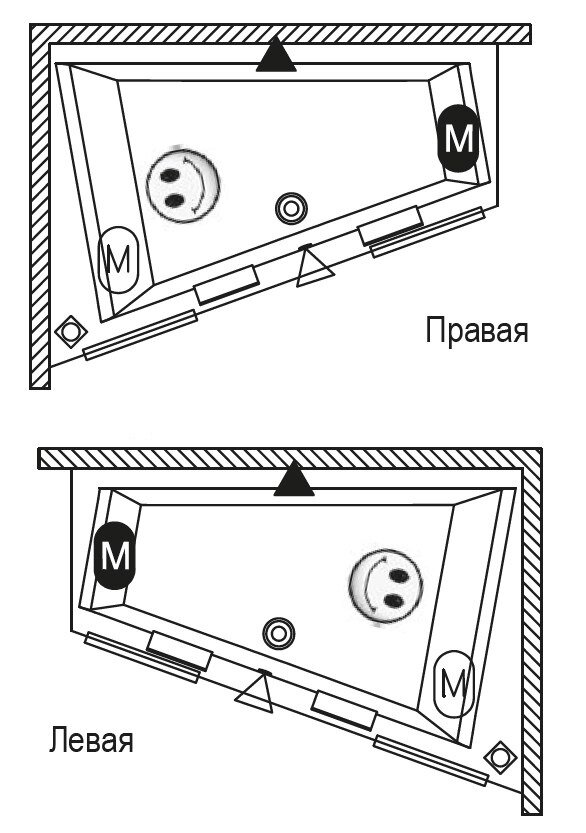 M

M

Правая

M

M

Левая