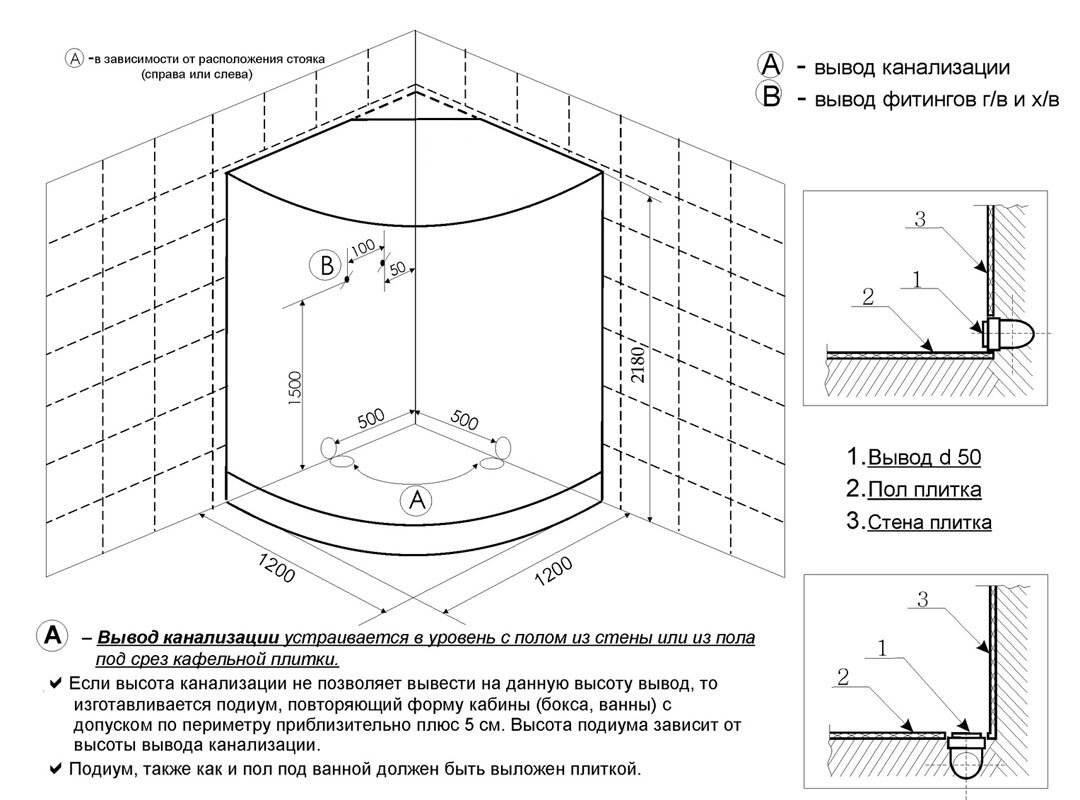 A -в зависимости от расположения стояка (справа или слева)

A - вывод канализации
B - вывод фитингов г/в и х/в

B
100
50
1500
2180
500
500
A
1200
1200

3
1
2

1. Вывод d 50
2. Пол плитка
3. Стена плитка

3
1
2

A – Вывод канализации устраивается в уровень с полом из стены или из пола под срез кафельной плитки.

✔ Если высота канализации не позволяет вывести на данную высоту вывод, то изготавливается подиум, повторяющий форму кабины (бокса, ванны) с допуском по периметру приблизительно плюс 5 см. Высота подиума зависит от высоты вывода канализации.

✔ Подиум, также как и пол под ванной должен быть выложен плиткой.