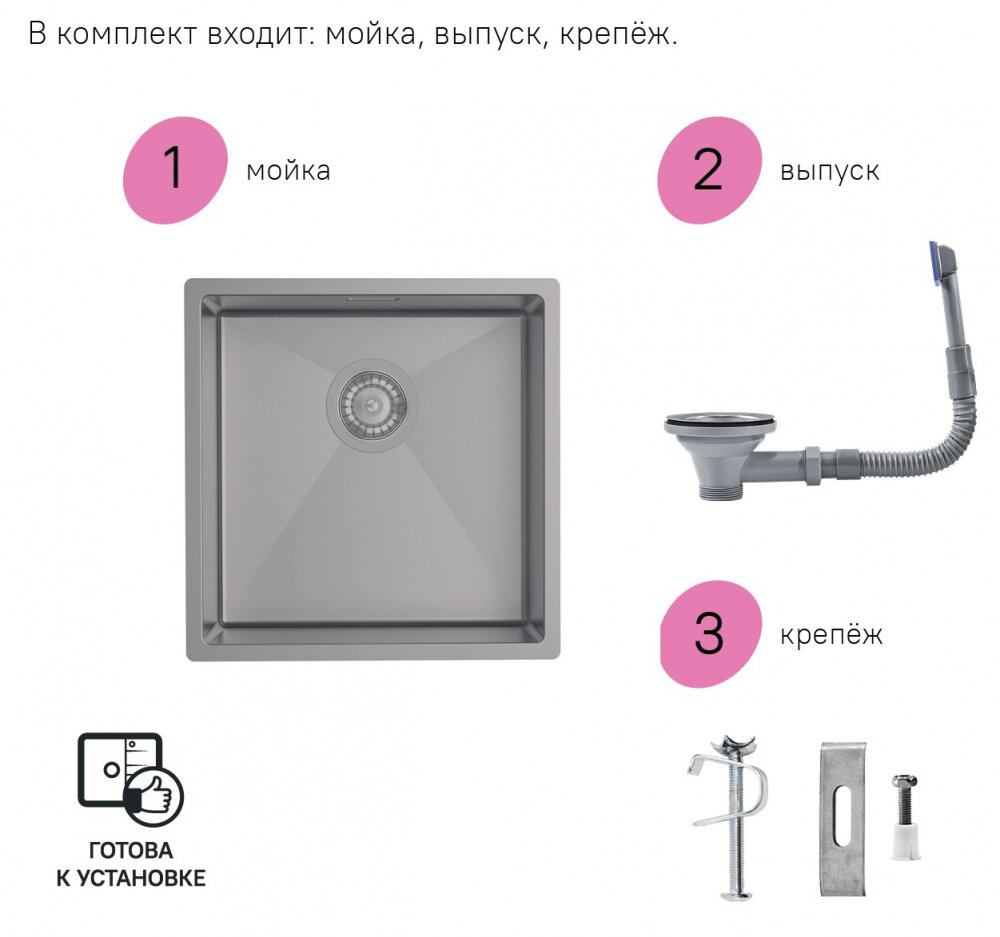 В комплект входит: мойка, выпуск, крепёж.

1 мойка

2 выпуск

3 крепёж

ГОТОВА
К УСТАНОВКЕ