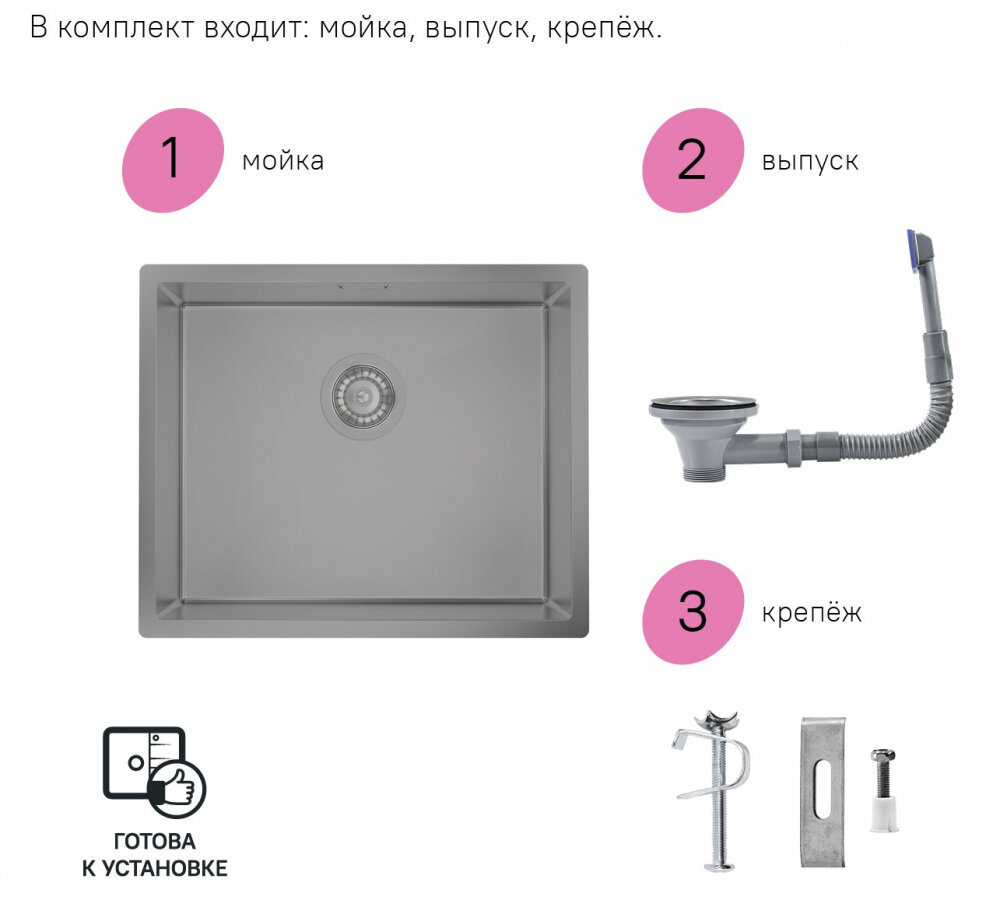 В комплект входит: мойка, выпуск, крепёж.

1 мойка

2 выпуск

3 крепёж

ГОТОВА К УСТАНОВКЕ