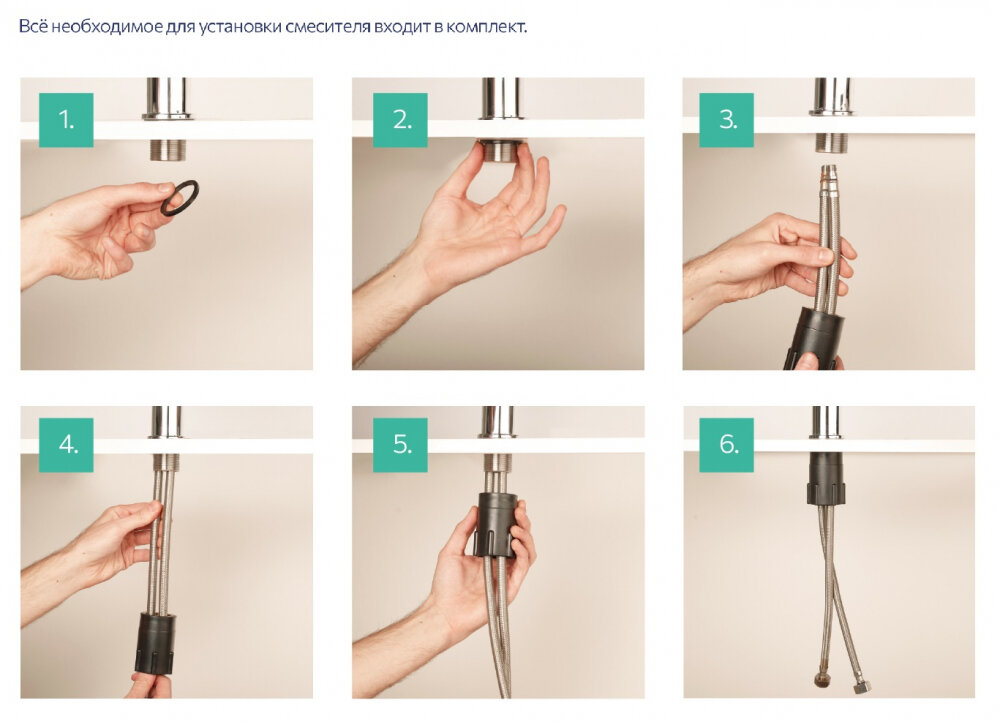 Всё необходимое для установки смесителя входит в комплект.

1.

2.

3.

4.

5.

6.