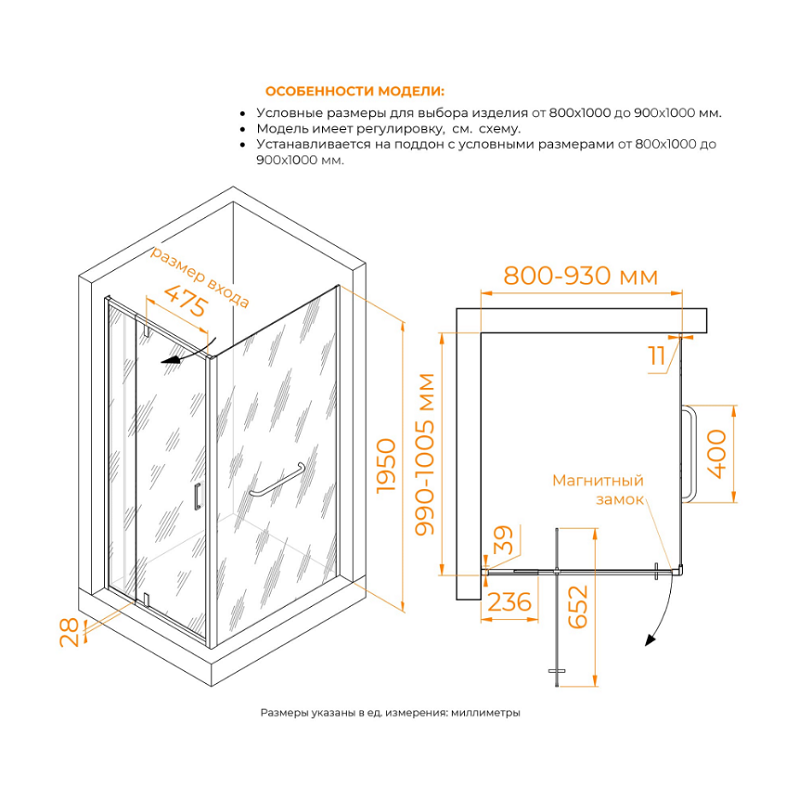 ОСОБЕННОСТИ МОДЕЛИ:

• Условные размеры для выбора изделия от 800х1000 до 900х1000 мм.
• Модель имеет регулировку, см. схему.
• Устанавливается на поддон с условными размерами от 800х1000 до 900х1000 мм.

размер входа
475
1950
28
800-930 мм
11
990-1005 мм
400
Магнитный замок
39
236
652

Размеры указаны в ед. измерения: миллиметры