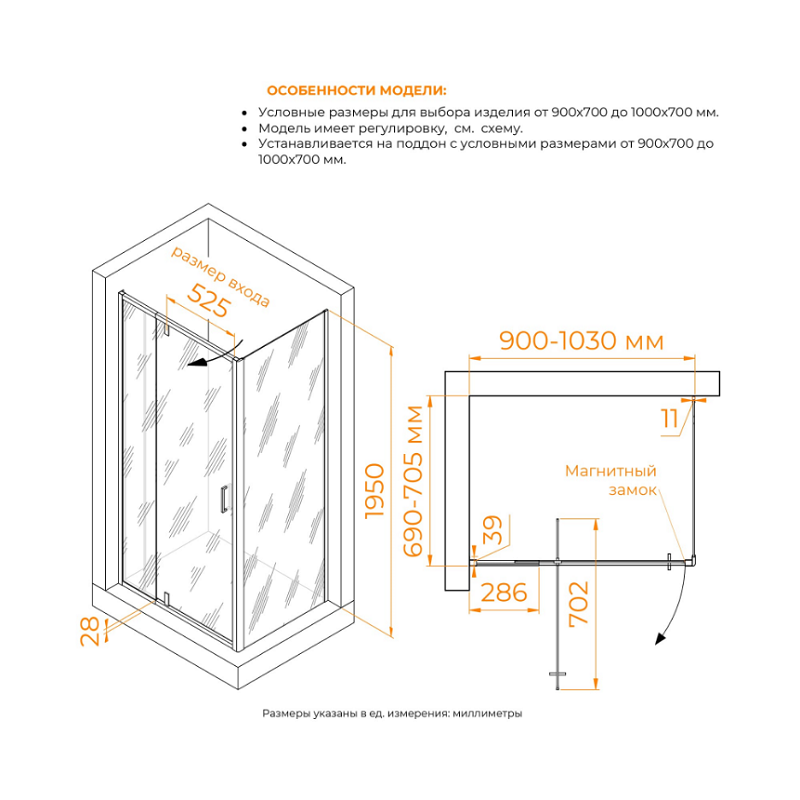 ОСОБЕННОСТИ МОДЕЛИ:

• Условные размеры для выбора изделия от 900х700 до 1000х700 мм.
• Модель имеет регулировку, см. схему.
• Устанавливается на поддон с условными размерами от 900х700 до 1000х700 мм.

размер входа
525
1950
28
900-1030 мм
690-705 мм
11
Магнитный замок
39
286
702

Размеры указаны в ед. измерения: миллиметры