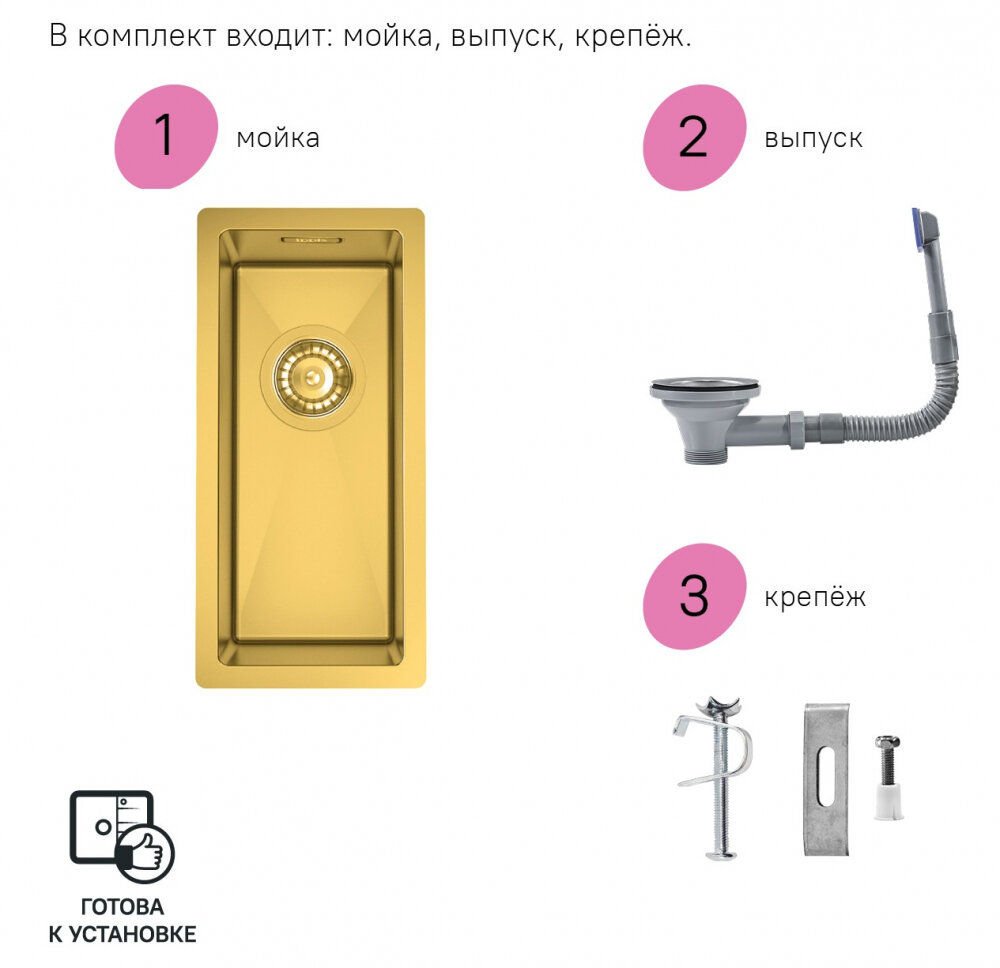 В комплект входит: мойка, выпуск, крепёж.

1 мойка

2 выпуск

3 крепёж

ГОТОВА К УСТАНОВКЕ