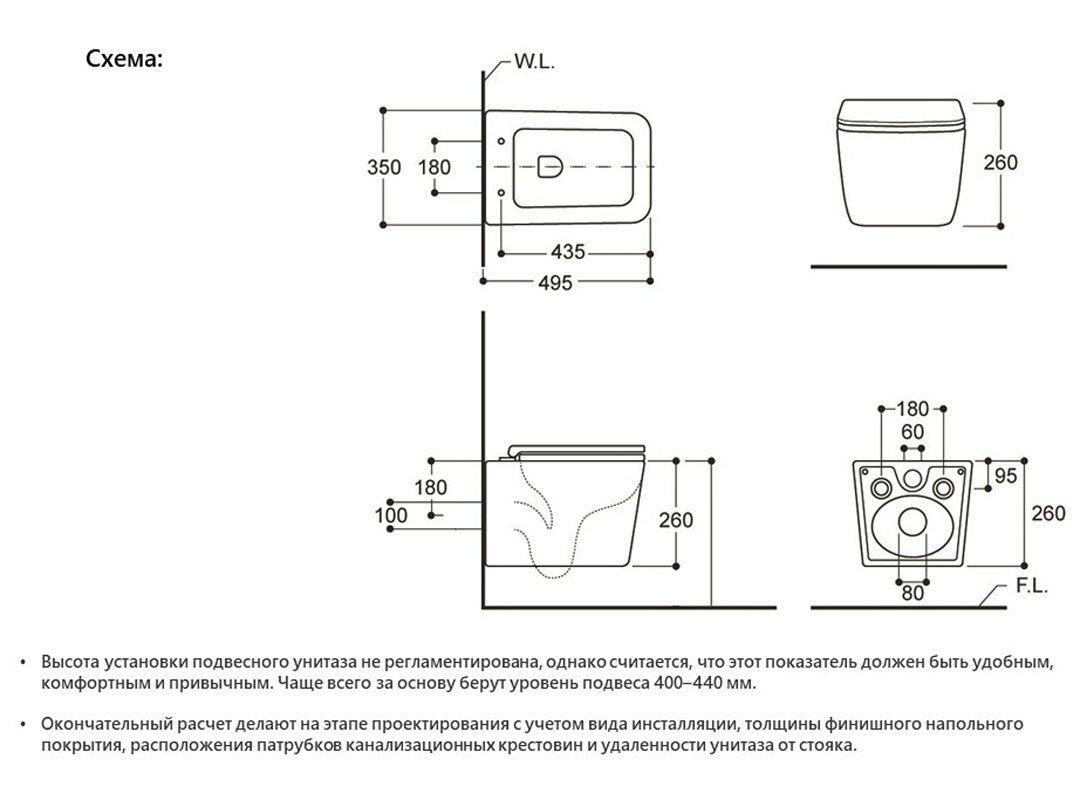 Схема:

W.L.

350
180
435
495

260

180
100
260

180
60
95
260
80
F.L.

• Высота установки подвесного унитаза не регламентирована, однако считается, что этот показатель должен быть удобным, комфортным и привычным. Чаще всего за основу берут уровень подвеса 400–440 мм.

• Окончательный расчет делают на этапе проектирования с учетом вида инсталляции, толщины финишного напольного покрытия, расположения патрубков канализационных крестовин и удаленности унитаза от стояка.