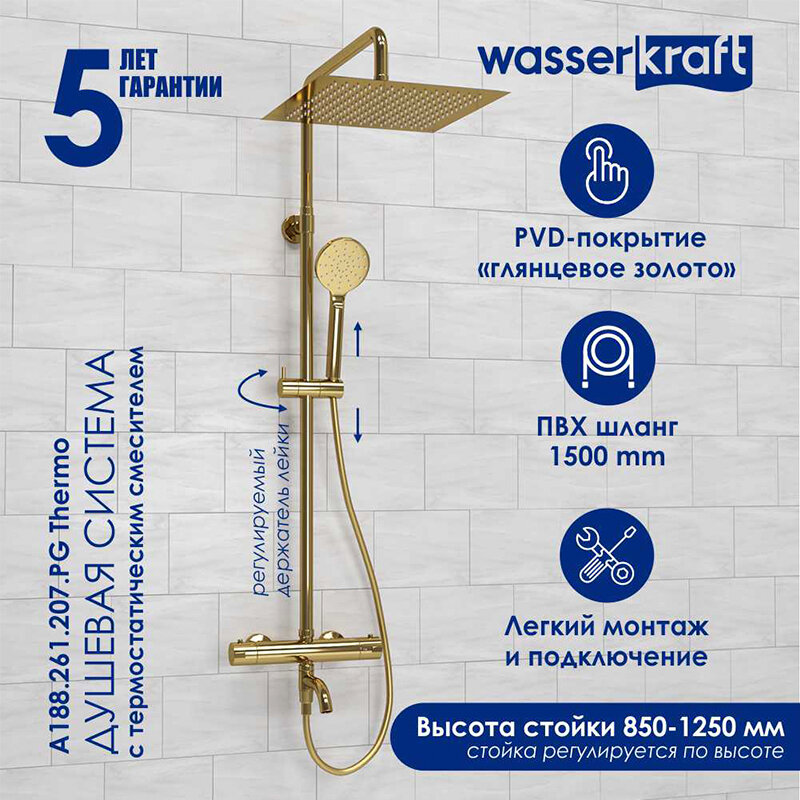 5 ЛЕТ ГАРАНТИИ

wasserkraft

PVD-покрытие «глянцевое золото»

ПВХ шланг 1500 mm

Легкий монтаж и подключение

A188.261.207.PG Thermo
ДУШЕВАЯ СИСТЕМА
с термостатическим смесителем

регулируемый держатель лейки

Высота стойки 850-1250 мм
стойка регулируется по высоте