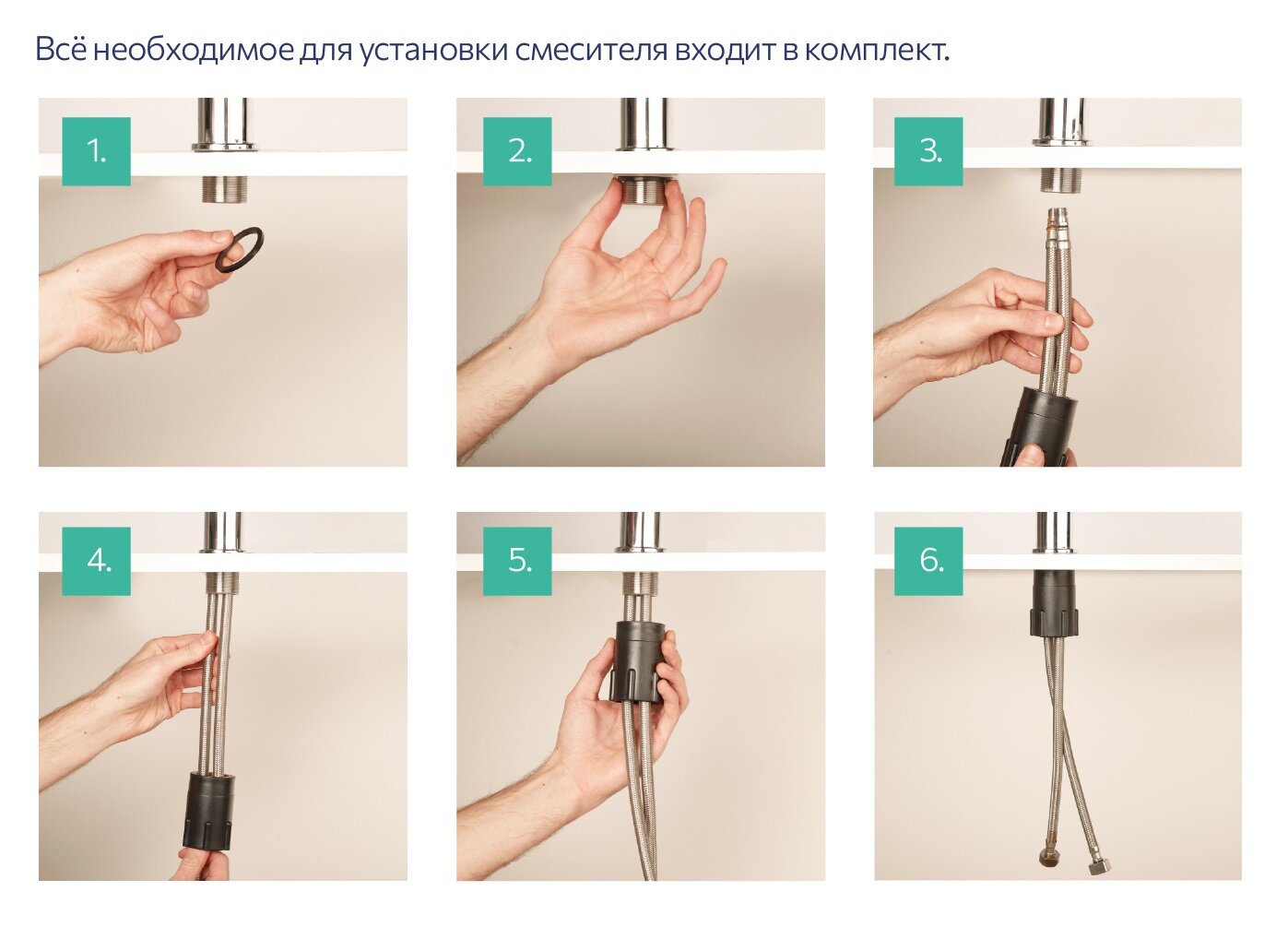 Всё необходимое для установки смесителя входит в комплект.

1.

2.

3.

4.

5.

6.