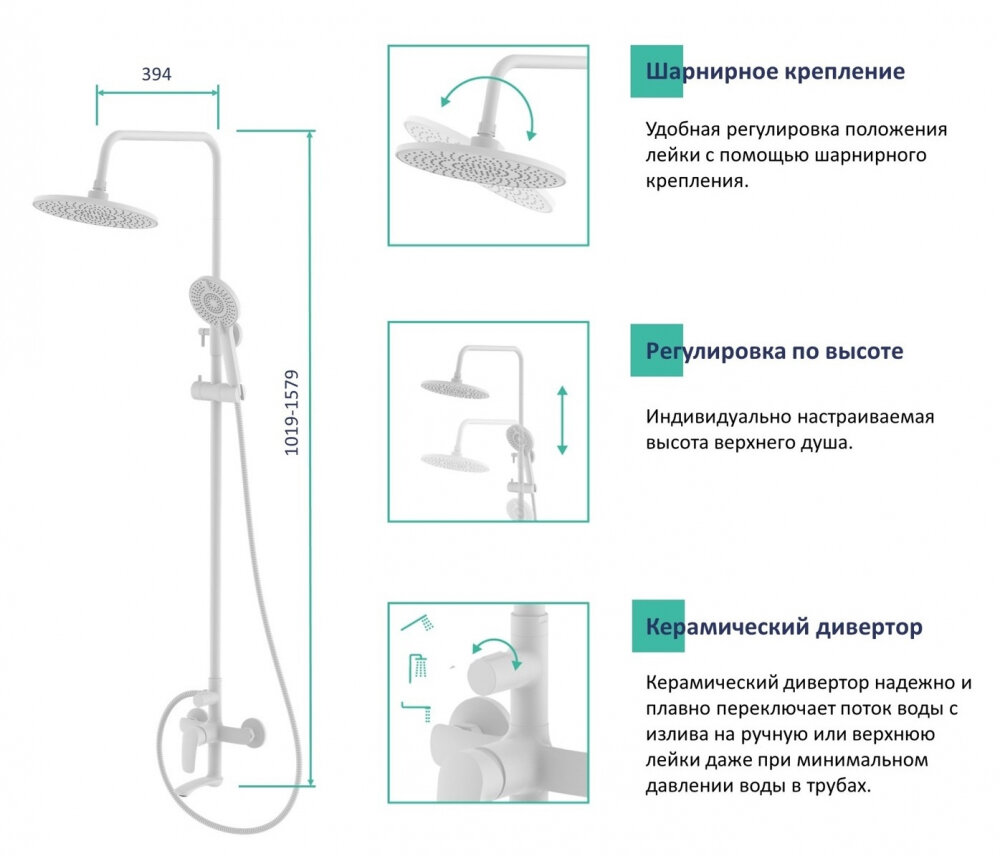 394

1019-1579

Шарнирное крепление

Удобная регулировка положения лейки с помощью шарнирного крепления.

Регулировка по высоте

Индивидуально настраиваемая высота верхнего душа.

Керамический дивертор

Керамический дивертор надежно и плавно переключает поток воды с излива на ручную или верхнюю лейки даже при минимальном давлении воды в трубах.