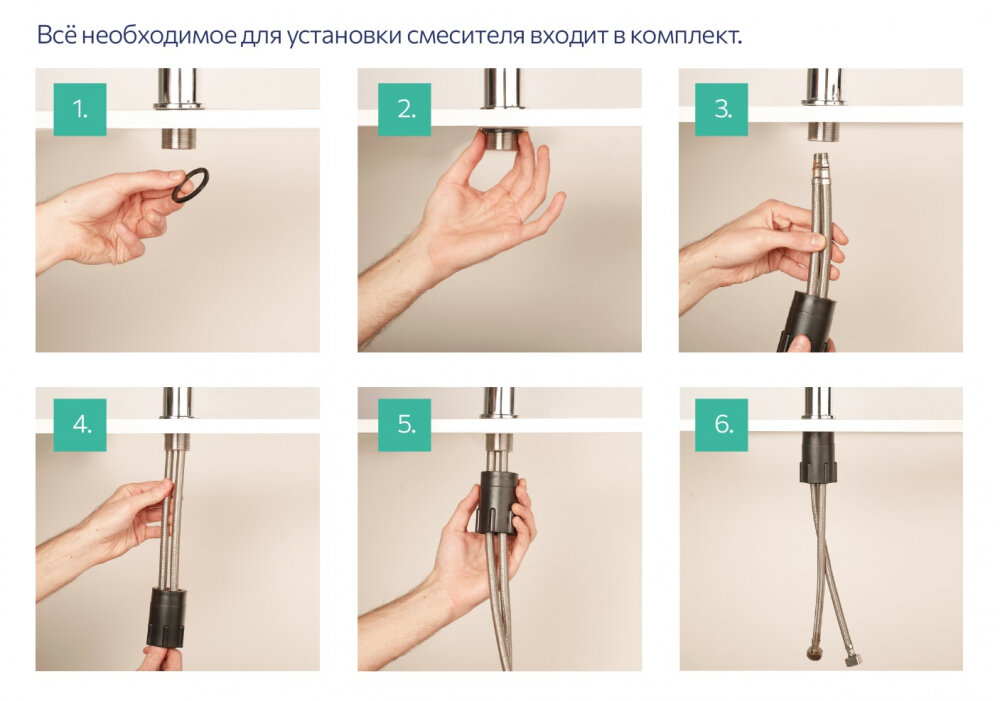 Всё необходимое для установки смесителя входит в комплект.

1.

2.

3.

4.

5.

6.